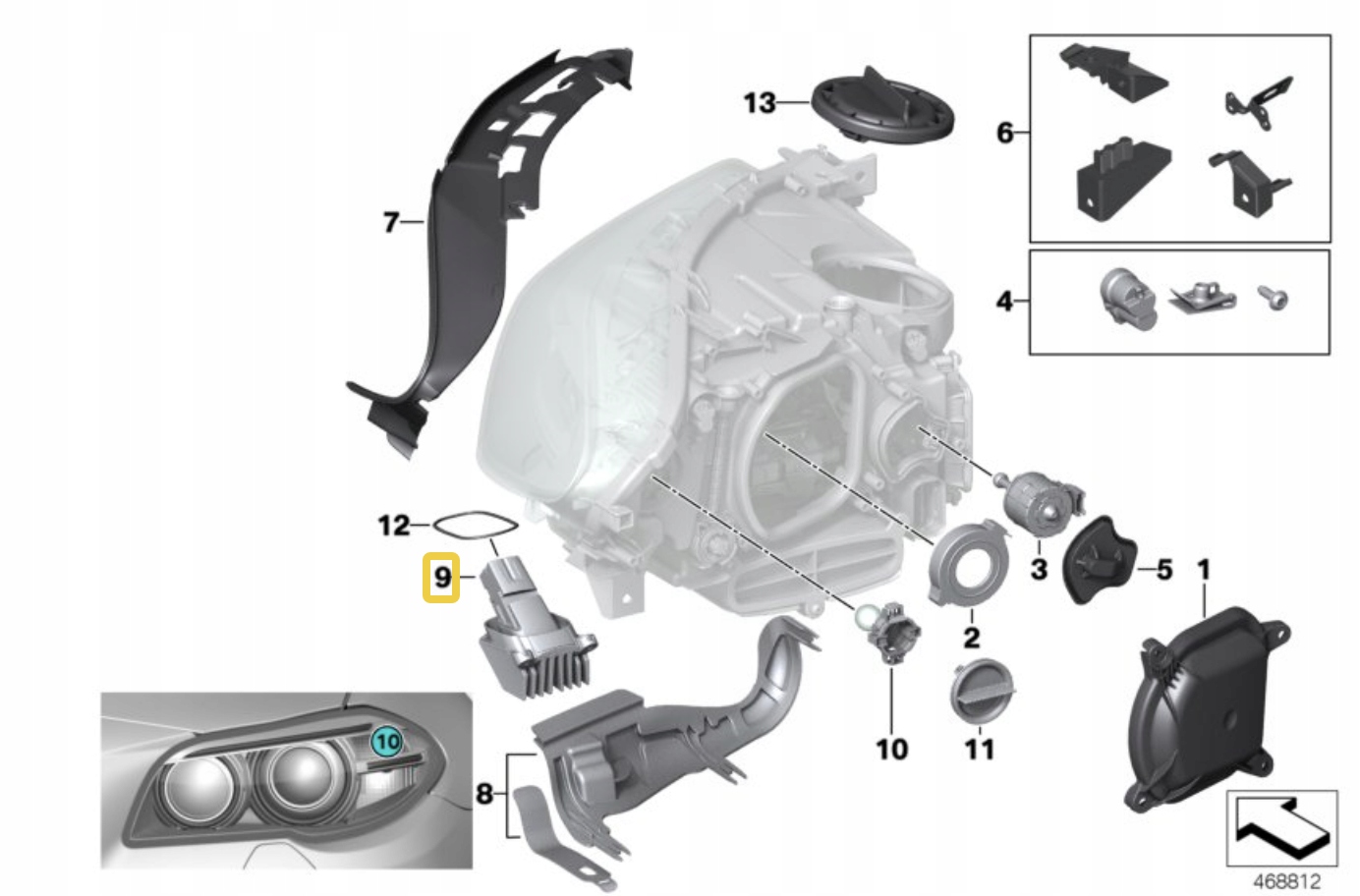 13
6
7
4
12
9
3
5
1
2
10
10
11
8
468812