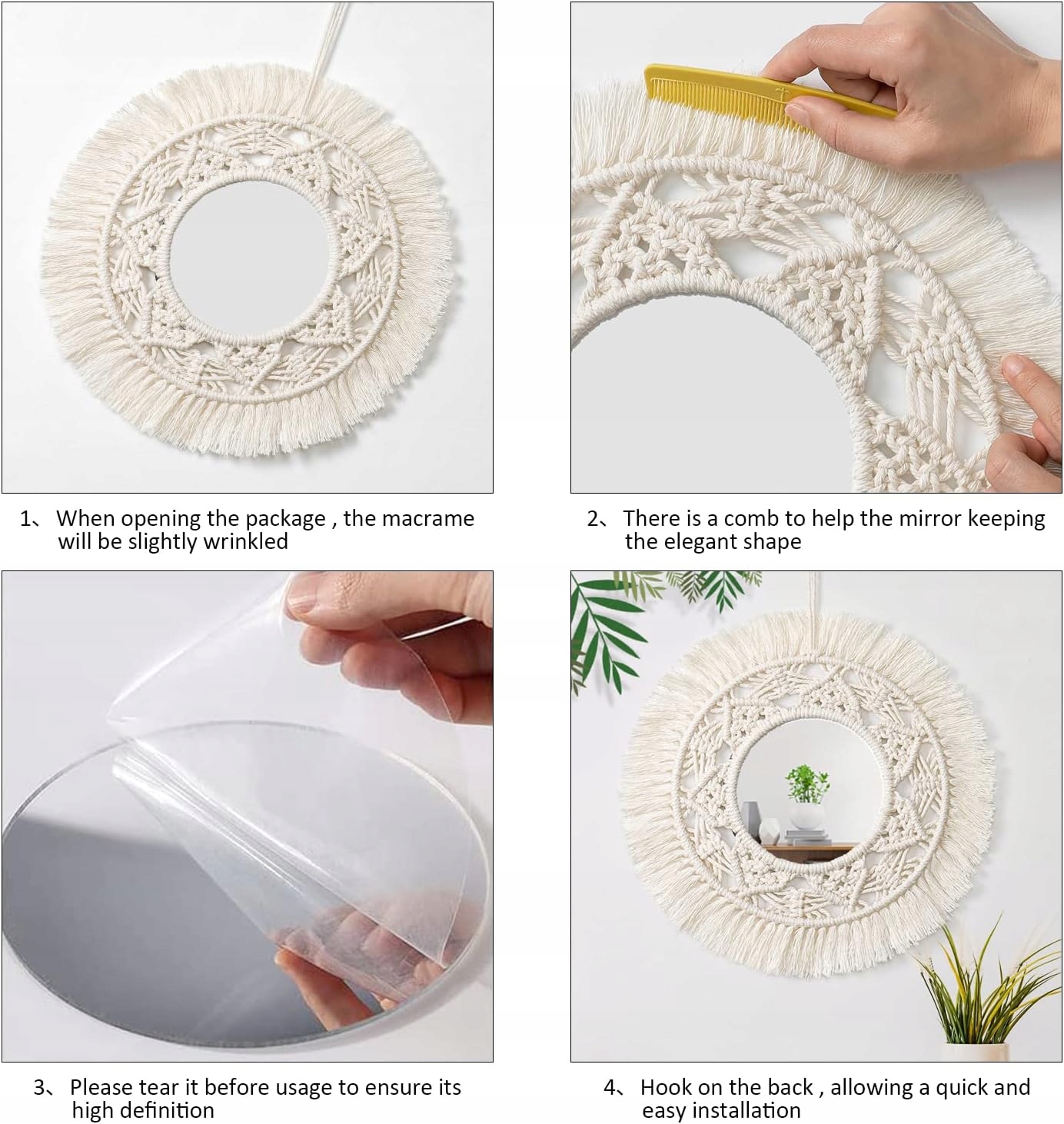 1、When opening the package , the macrame will be slightly wrinkled

2、There is a comb to help the mirror keeping the elegant shape

3、Please tear it before usage to ensure its high definition

4、Hook on the back , allowing a quick and easy installation