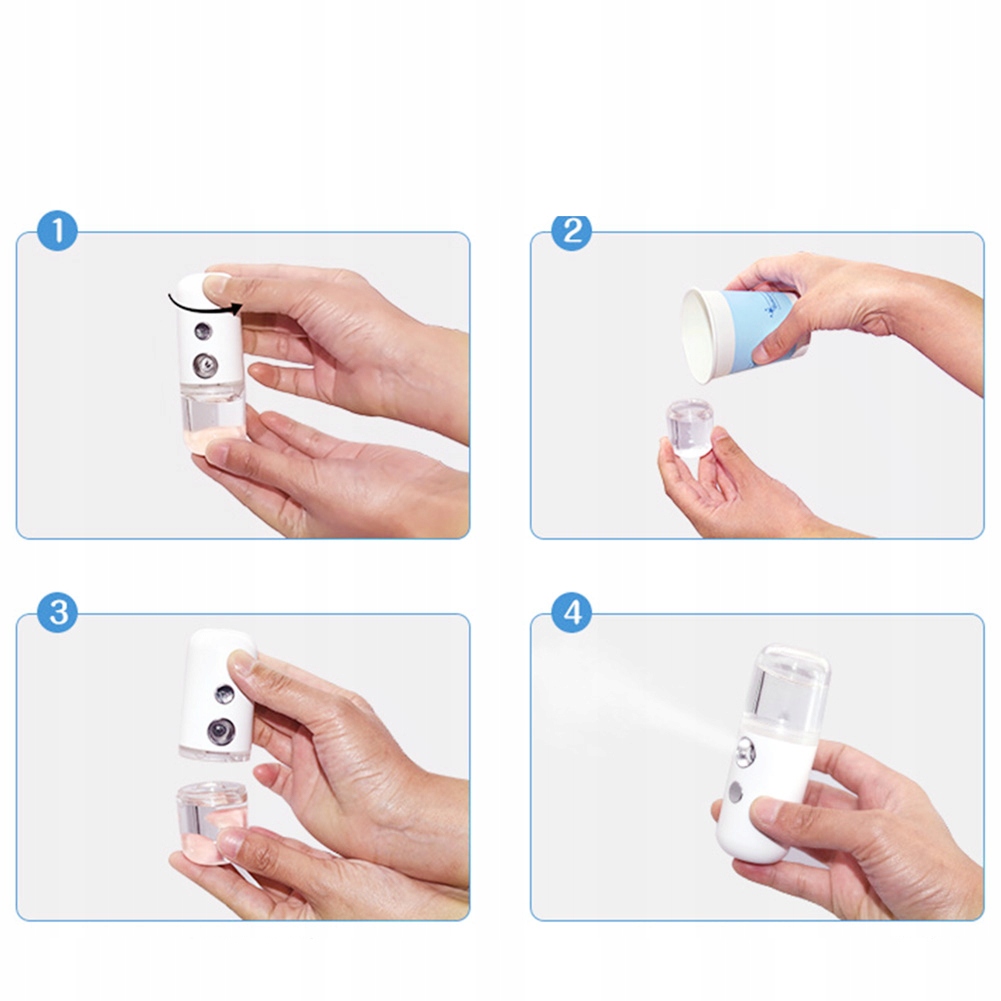 1

2

3

4