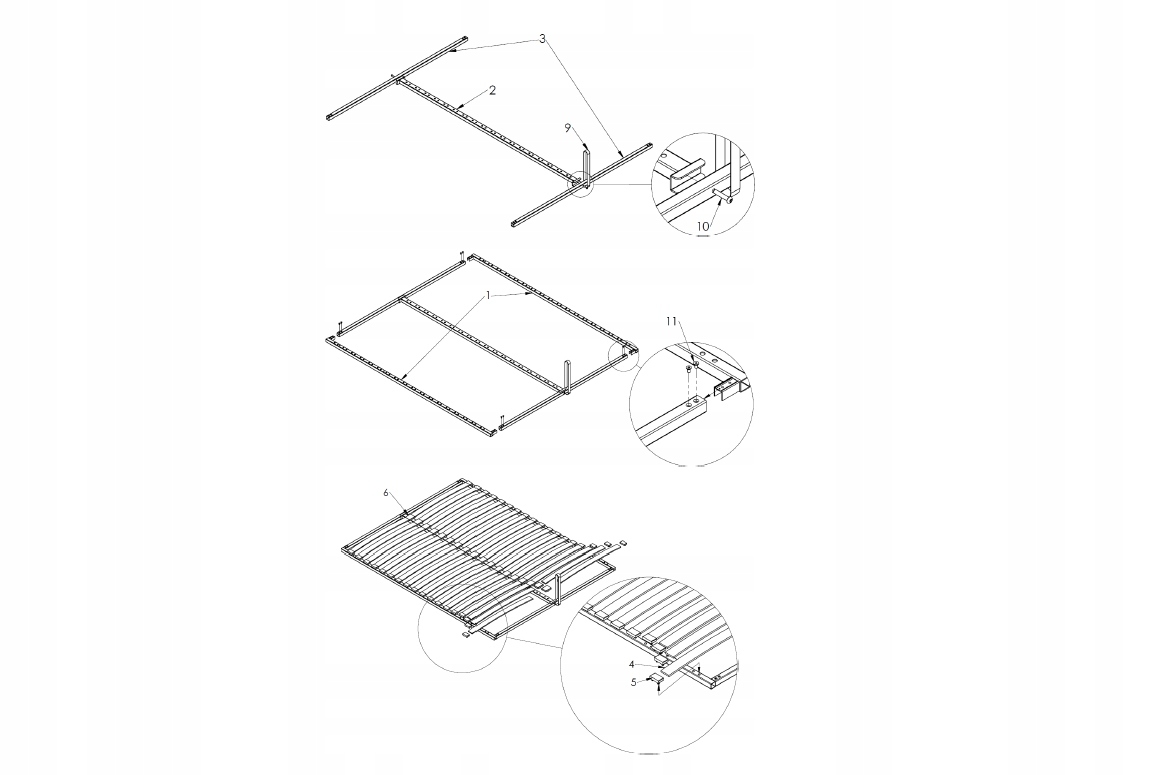 3
2
9
10
1
11
6
4
5