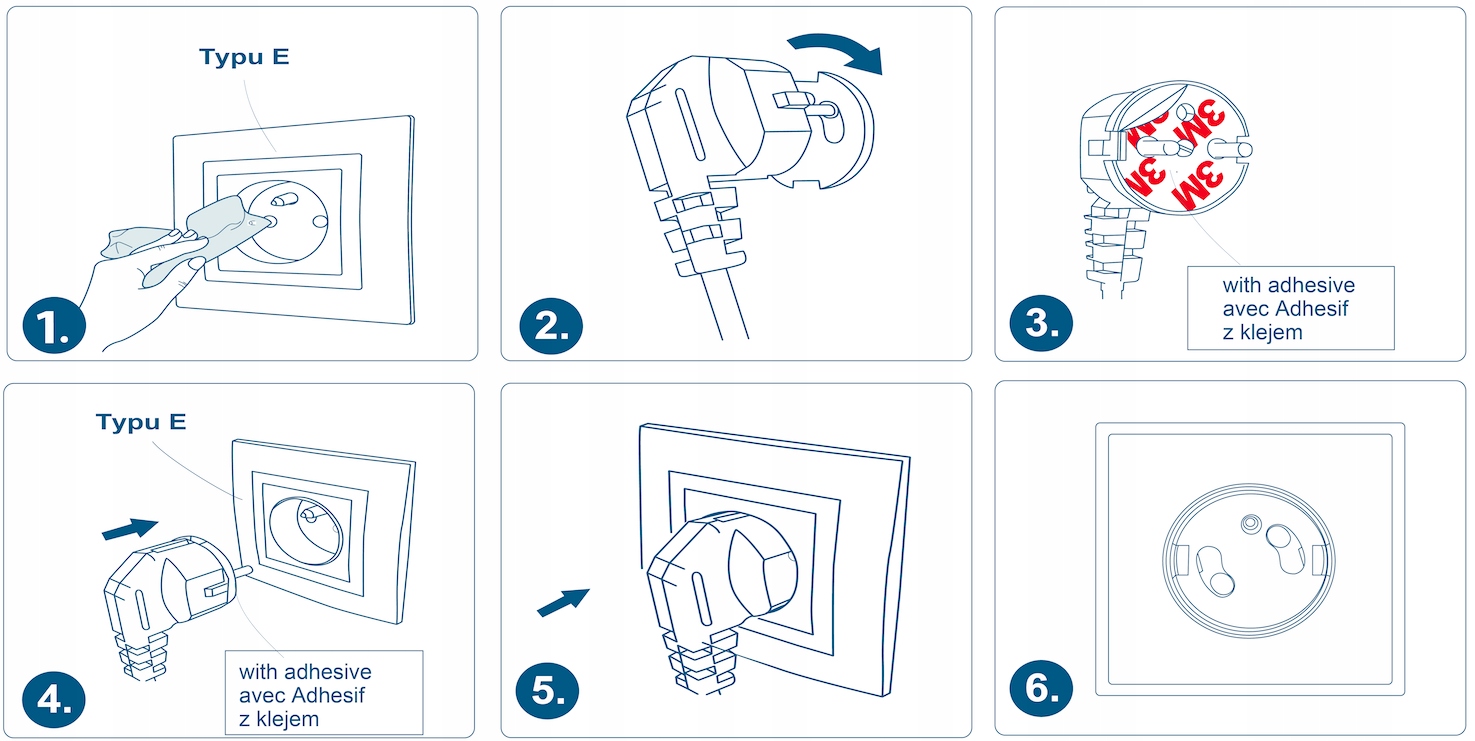 Typu E

1.

2.

3M 3M 3M 3M

with adhesive
avec Adhesif
z klejem

3.

Typu E

with adhesive
avec Adhesif
z klejem

4.

5.

6.