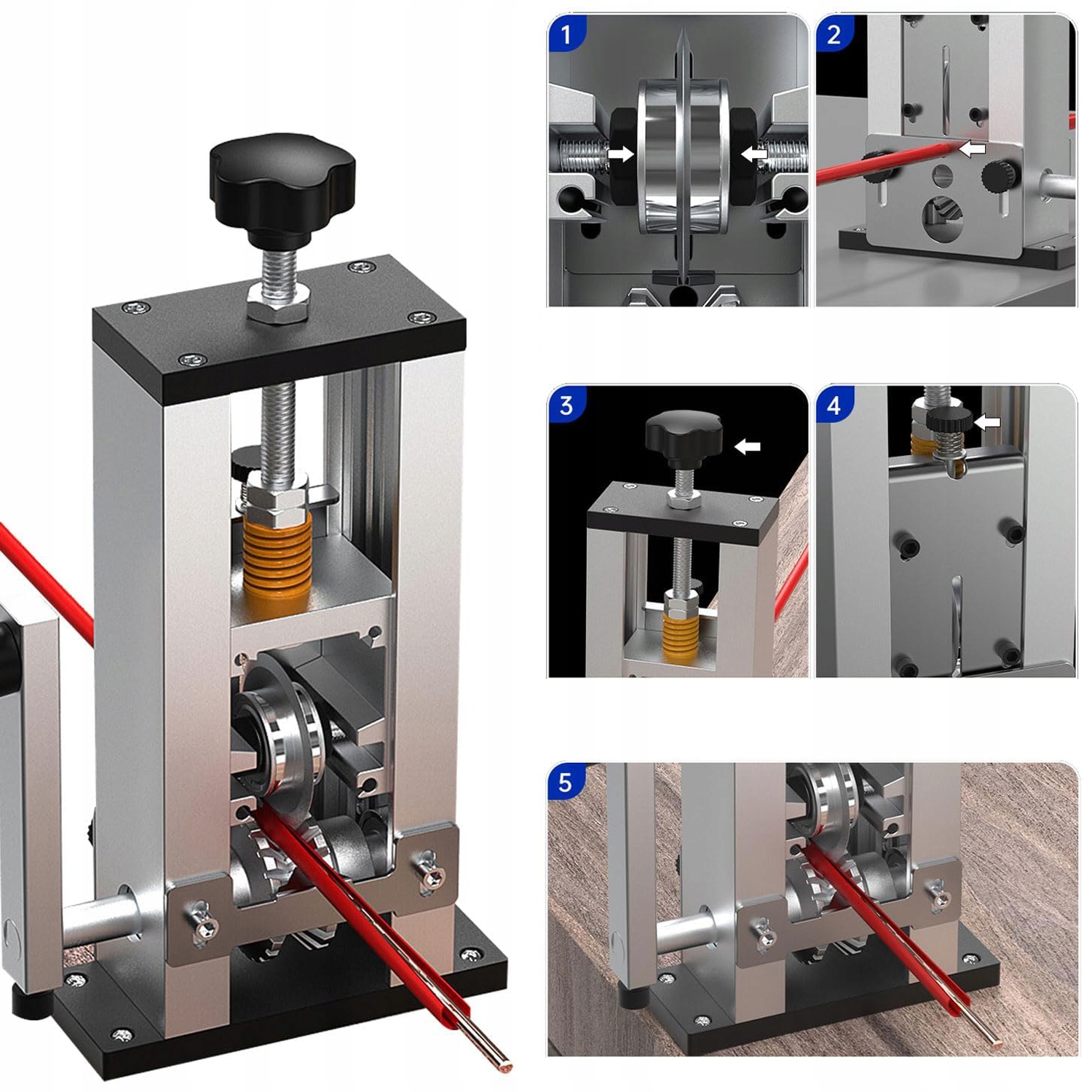 1
2
3
4
5