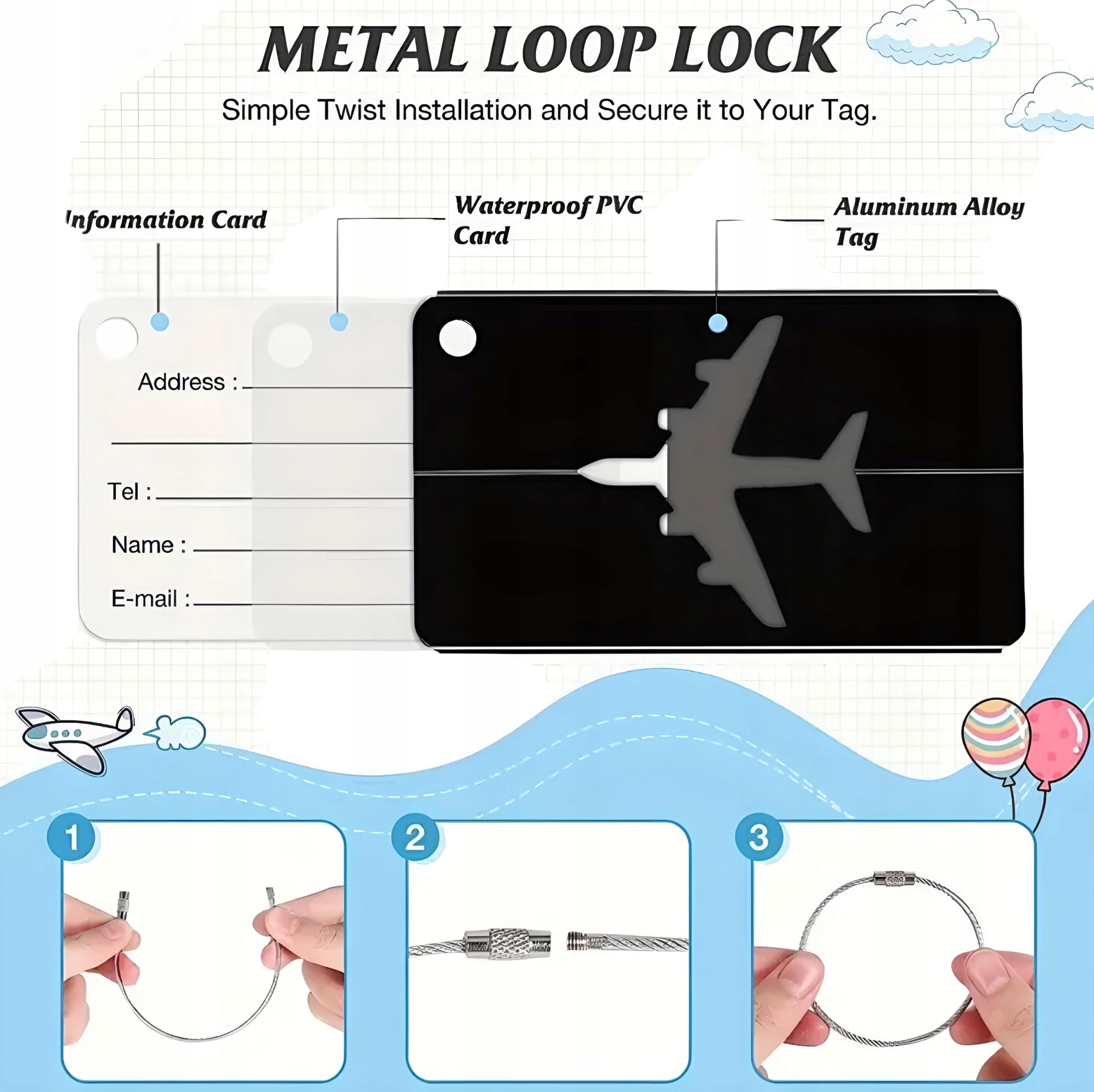 METAL LOOP LOCK

Simple Twist Installation and Secure it to Your Tag.

Information Card

Waterproof PVC Card

Aluminum Alloy Tag

Address :

Tel :

Name :

E-mail :

1

2

3