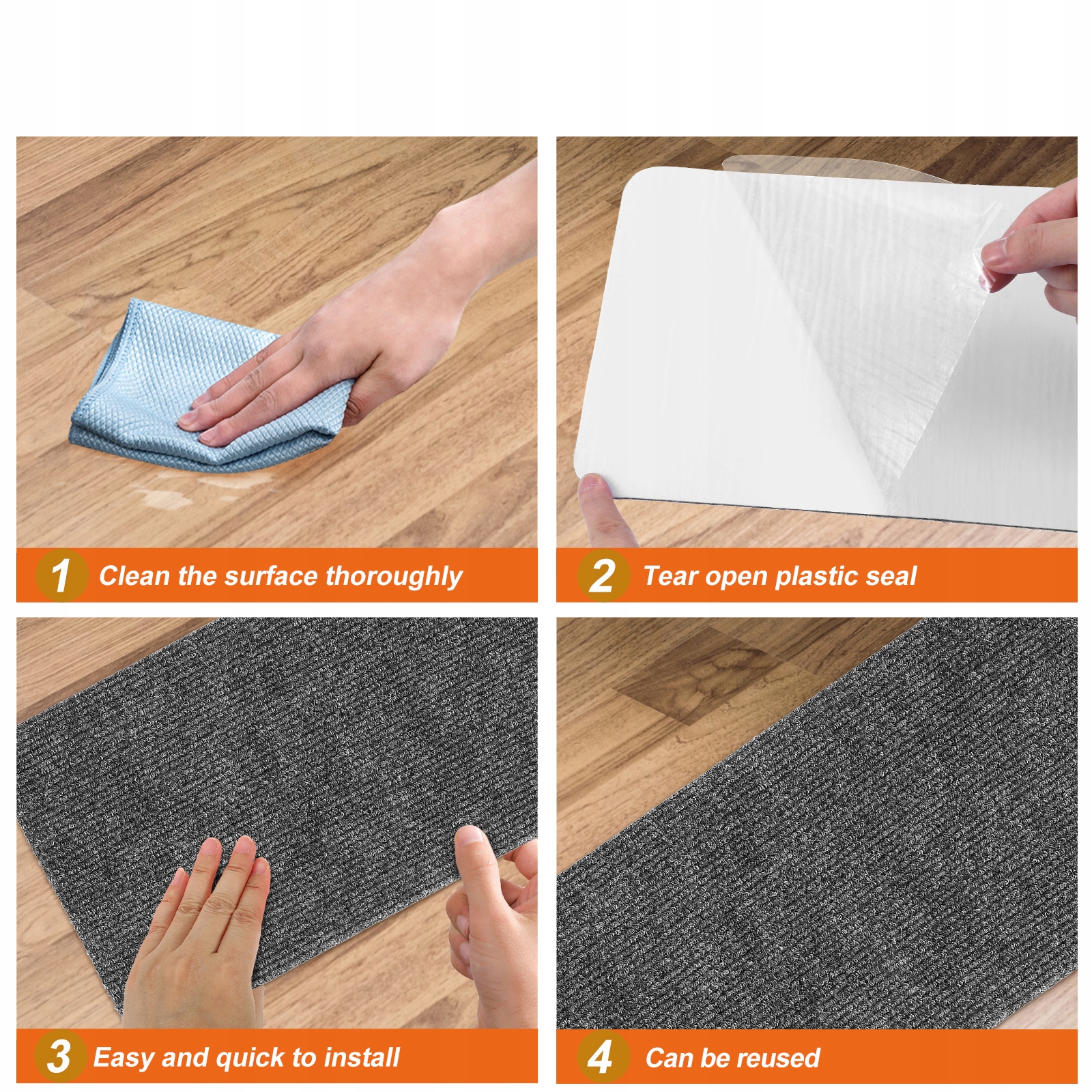 1 Clean the surface thoroughly

2 Tear open plastic seal

3 Easy and quick to install

4 Can be reused