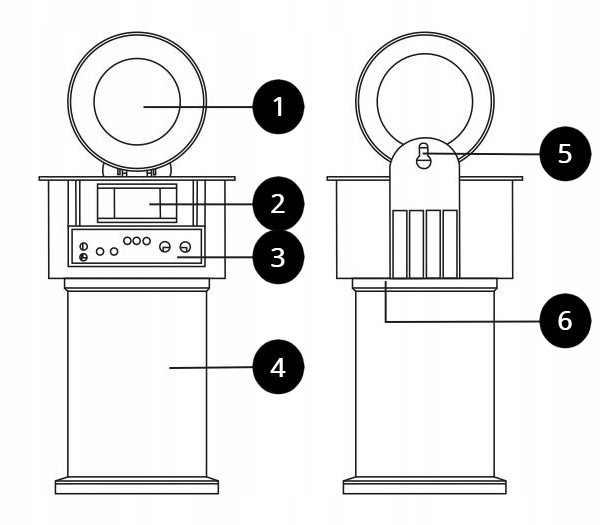 1
2
3
4
5
6