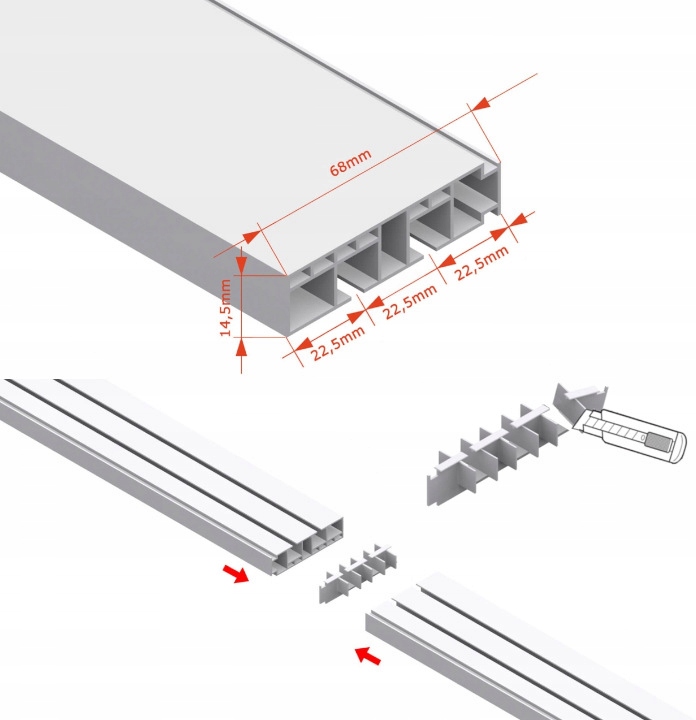 68mm
14,5mm
22,5mm
22,5mm
22,5mm