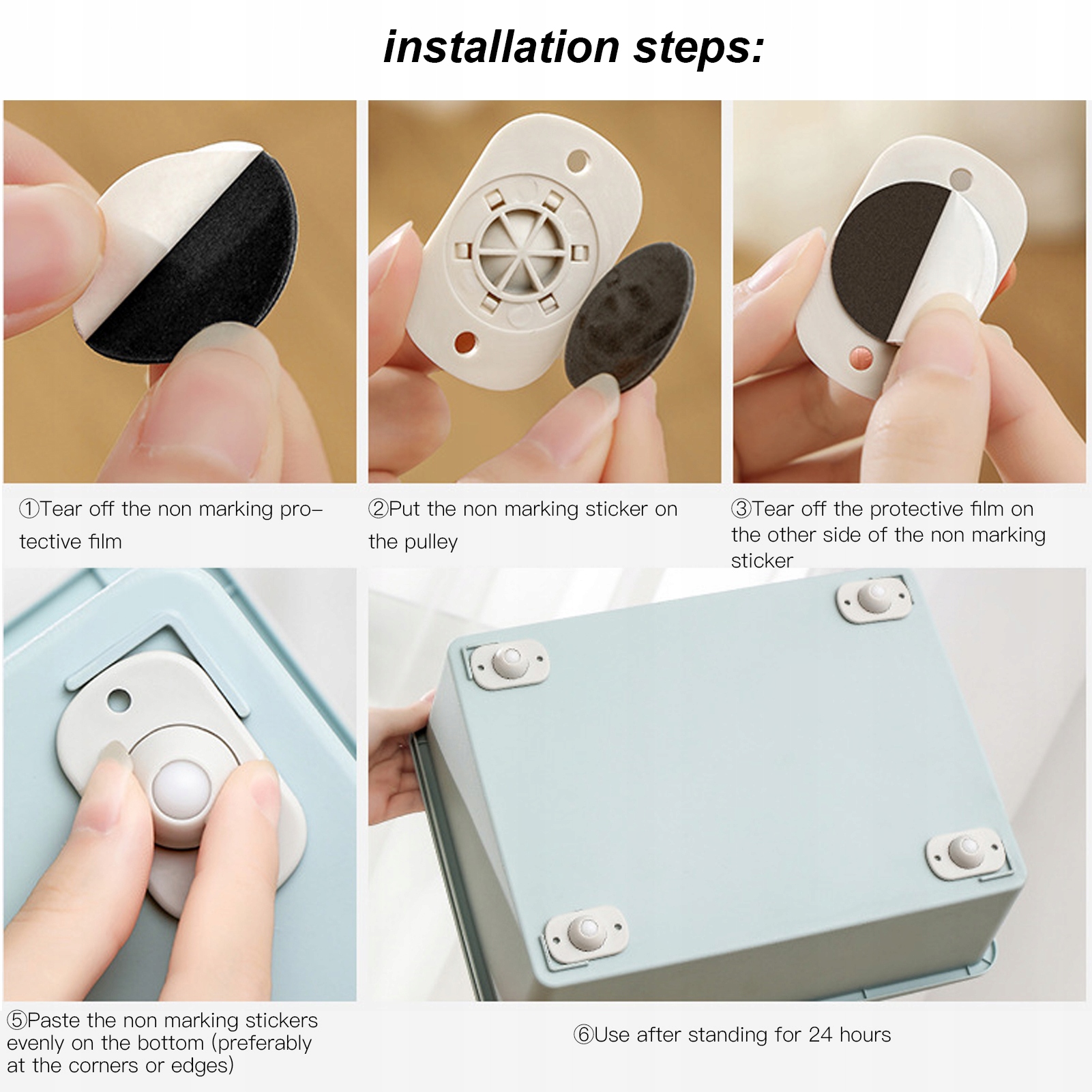 installation steps:

①Tear off the non marking protective film

②Put the non marking sticker on the pulley

③Tear off the protective film on the other side of the non marking sticker

⑤Paste the non marking stickers evenly on the bottom (preferably at the corners or edges)

⑥Use after standing for 24 hours