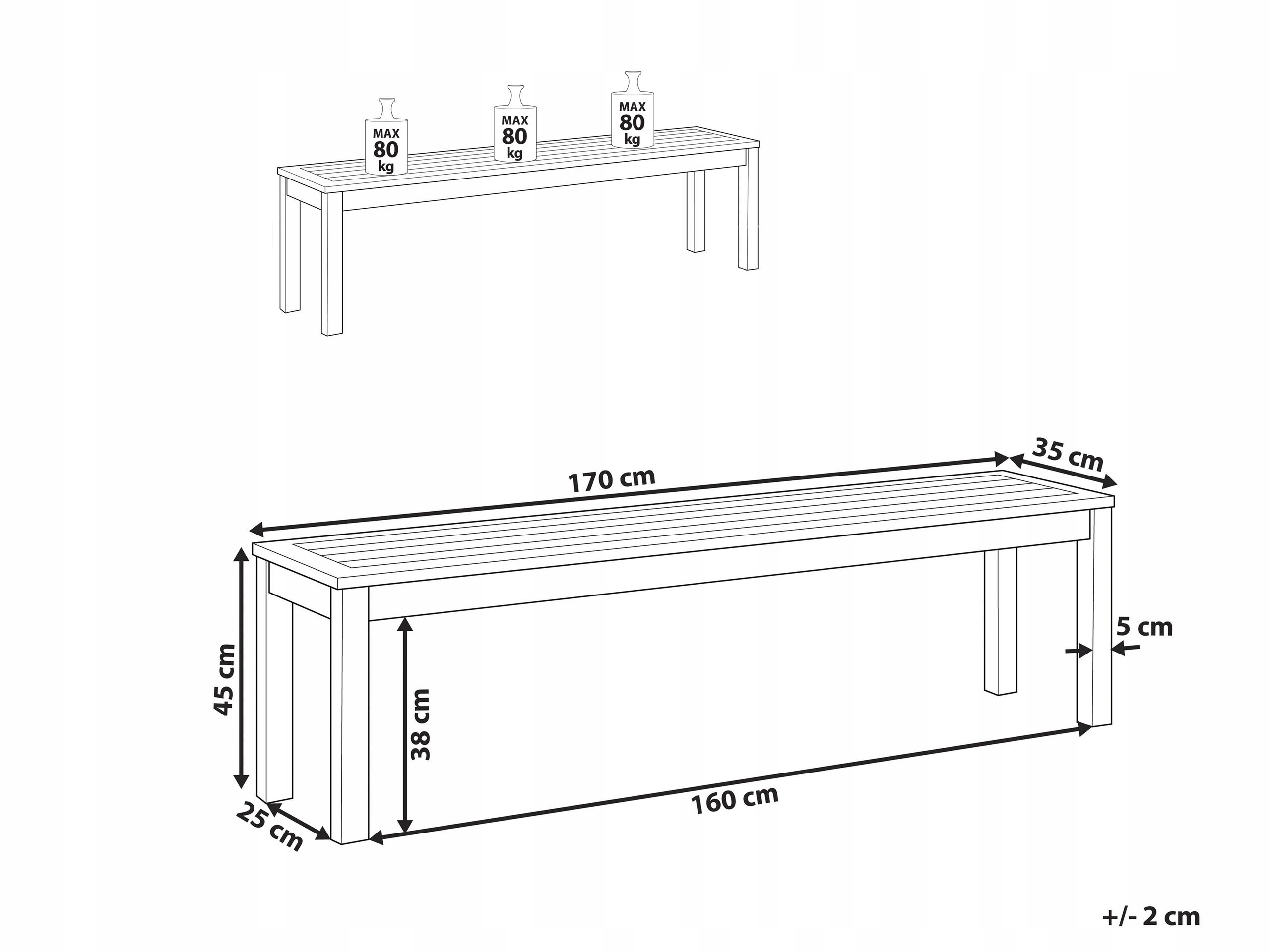 MAX
80
kg

MAX
80
kg

MAX
80
kg

170 cm

35 cm

45 cm

38 cm

5 cm

25 cm

160 cm

+/- 2 cm