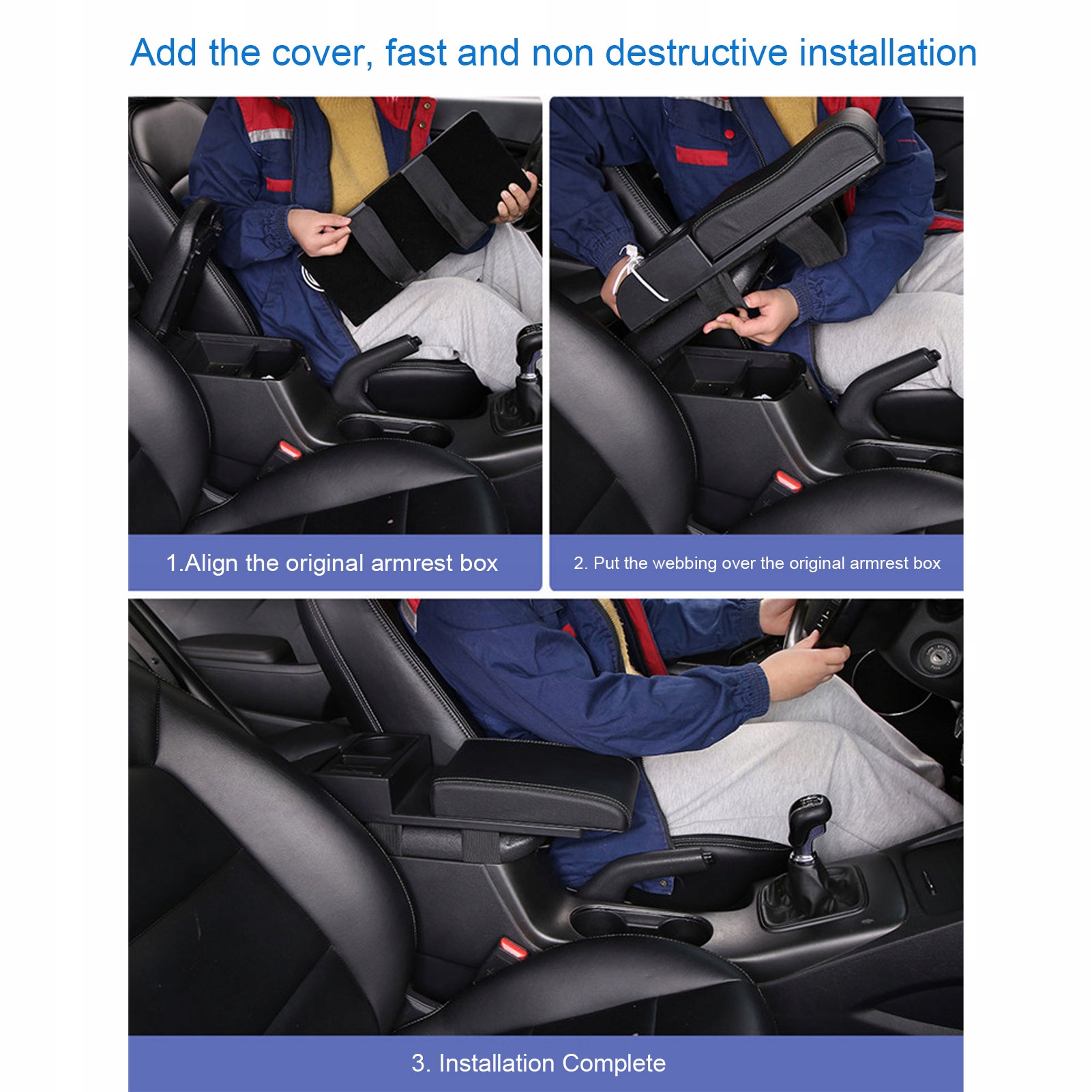 Add the cover, fast and non destructive installation

1.Align the original armrest box

2. Put the webbing over the original armrest box

3. Installation Complete