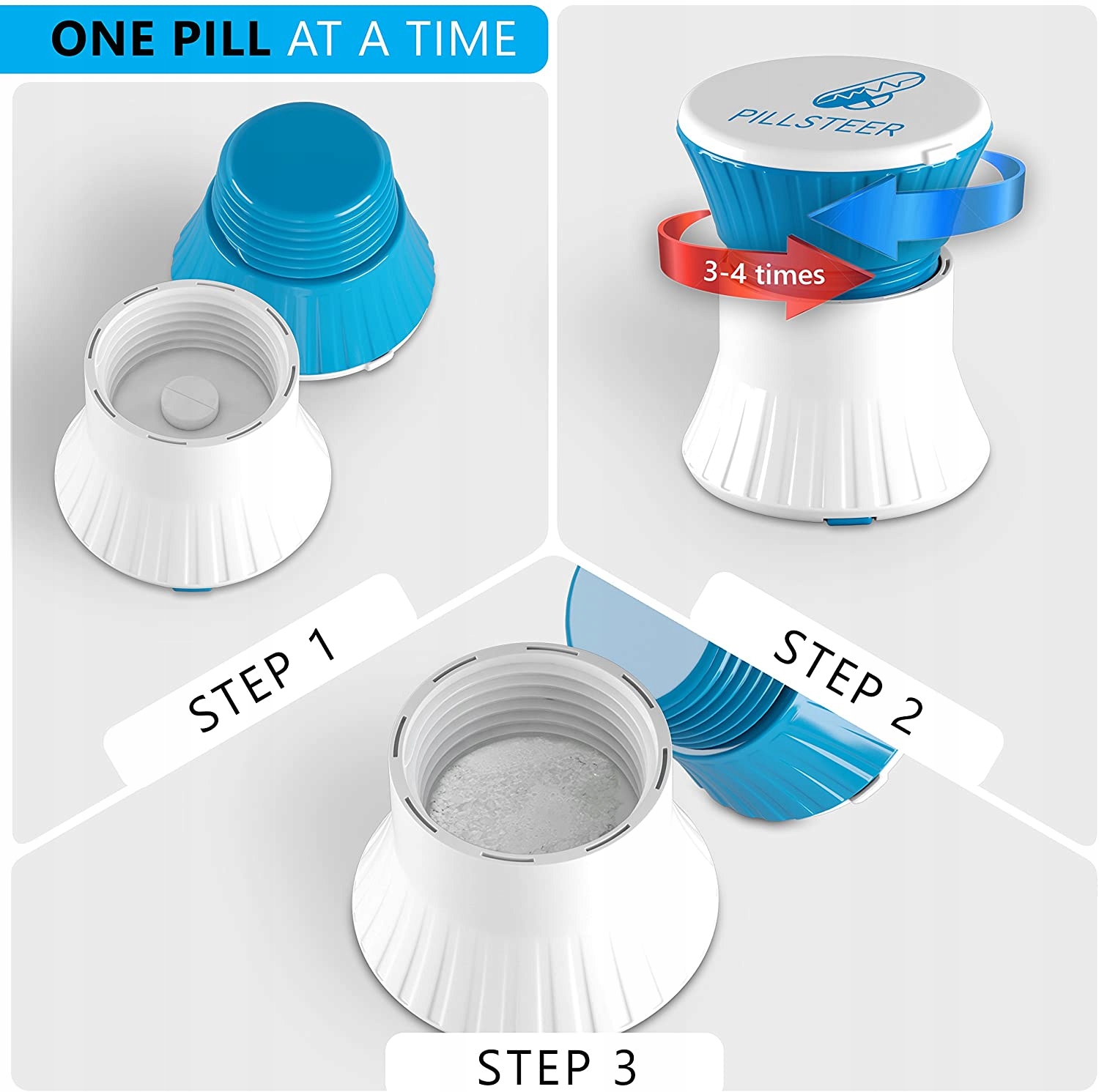 ONE PILL AT A TIME

PILLSTEER

3-4 times

STEP 1

STEP 2

STEP 3