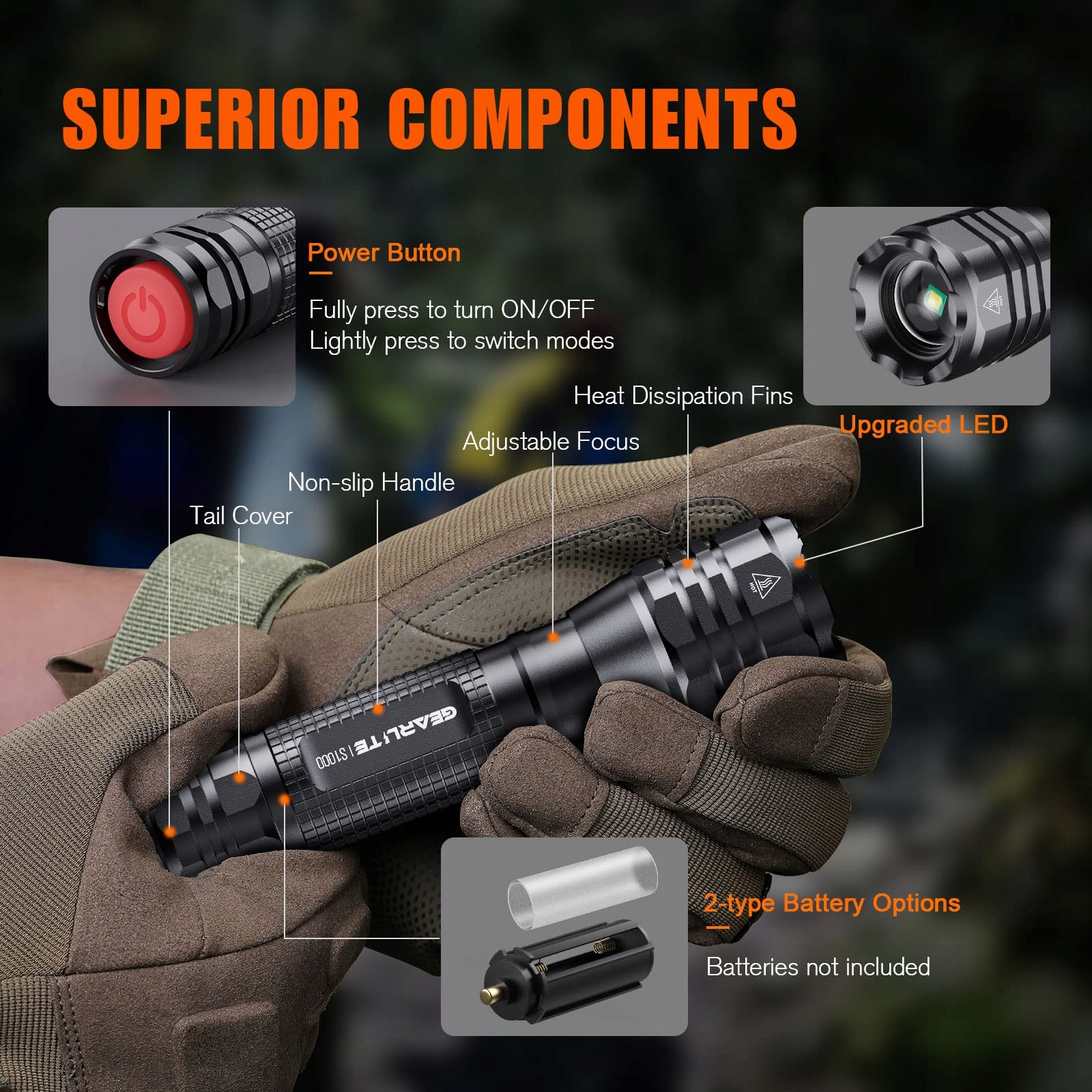 SUPERIOR COMPONENTS

Power Button

Fully press to turn ON/OFF
Lightly press to switch modes

Heat Dissipation Fins

Upgraded LED

Adjustable Focus

Non-slip Handle

Tail Cover

GEARLITE | S1000

HOT

2-type Battery Options

Batteries not included