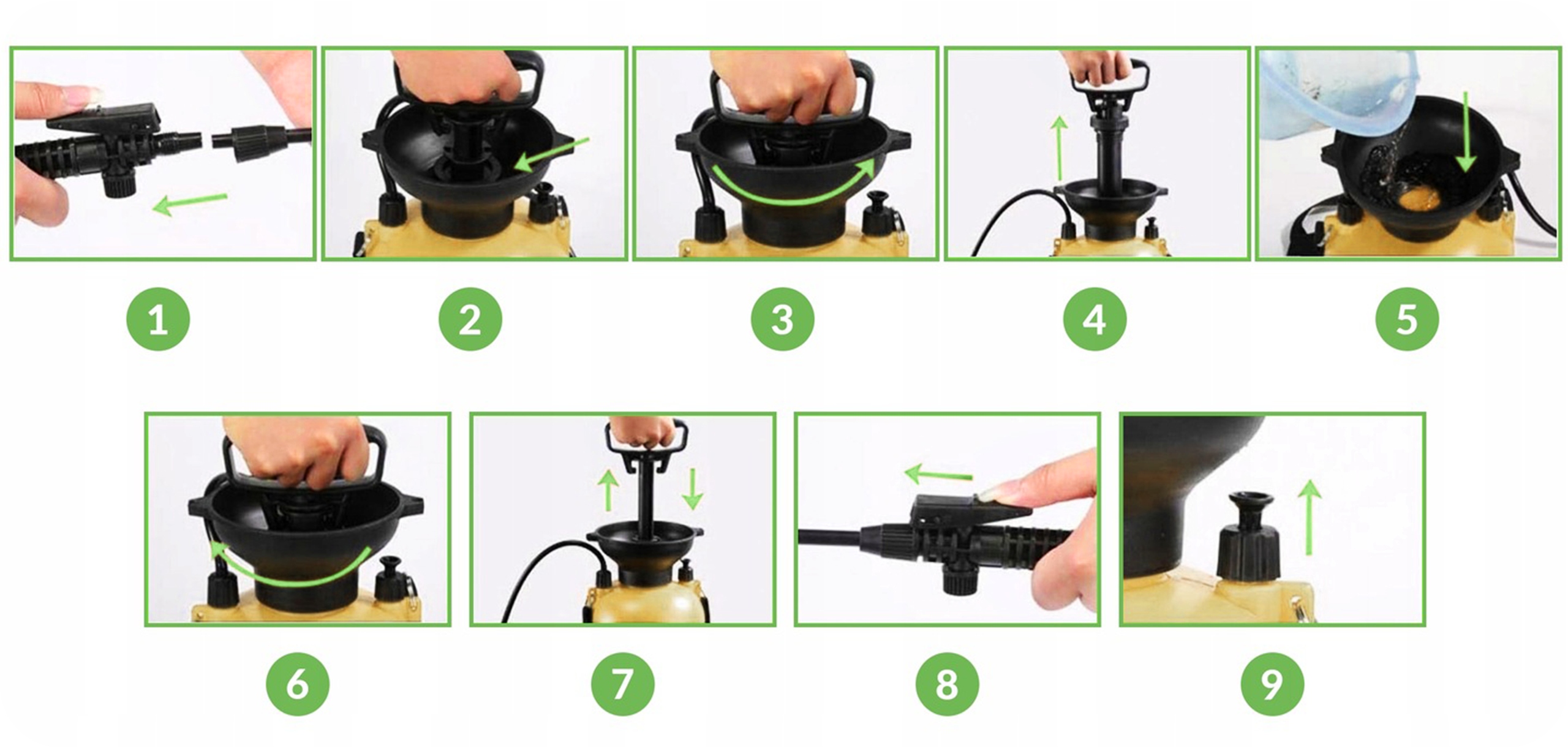 1

2

3

4

5

6

7

8

9