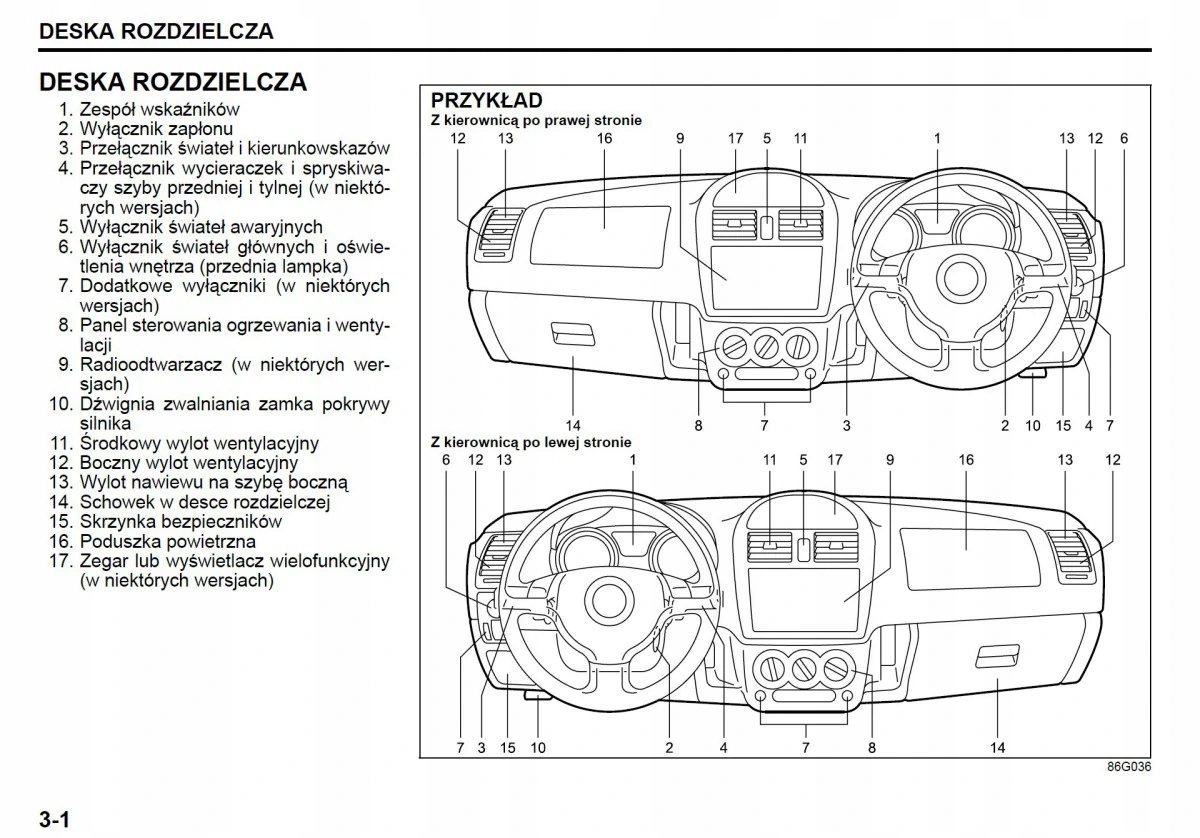 DESKA ROZDZIELCZA

DESKA ROZDZIELCZA

1. Zespół wskaźników
2. Wyłącznik zapłonu
3. Przełącznik świateł i kierunkowskazów
4. Przełącznik wycieraczek i spryskiwaczy szyby przedniej i tylnej (w niektórych wersjach)
5. Wyłącznik świateł awaryjnych
6. Wyłącznik świateł głównych i oświetlenia wnętrza (przednia lampka)
7. Dodatkowe wyłączniki (w niektórych wersjach)
8. Panel sterowania ogrzewania i wentylacji
9. Radioodtwarzacz (w niektórych wersjach)
10. Dźwignia zwalniania zamka pokrywy silnika
11. Środkowy wylot wentylacyjny
12. Boczny wylot wentylacyjny
13. Wylot nawiewu na szybę boczną
14. Schowek w desce rozdzielczej
15. Skrzynka bezpieczników
16. Poduszka powietrzna
17. Zegar lub wyświetlacz wielofunkcyjny (w niektórych wersjach)

PRZYKŁAD
Z kierownicą po prawej stronie
12 13 16 9 17 5 11 1 13 12 6
14 8 7 3 2 10 15 4 7

Z kierownicą po lewej stronie
6 12 13 1 11 5 17 9 16 13 12
7 3 15 10 2 4 7 8 14

86G036

3-1