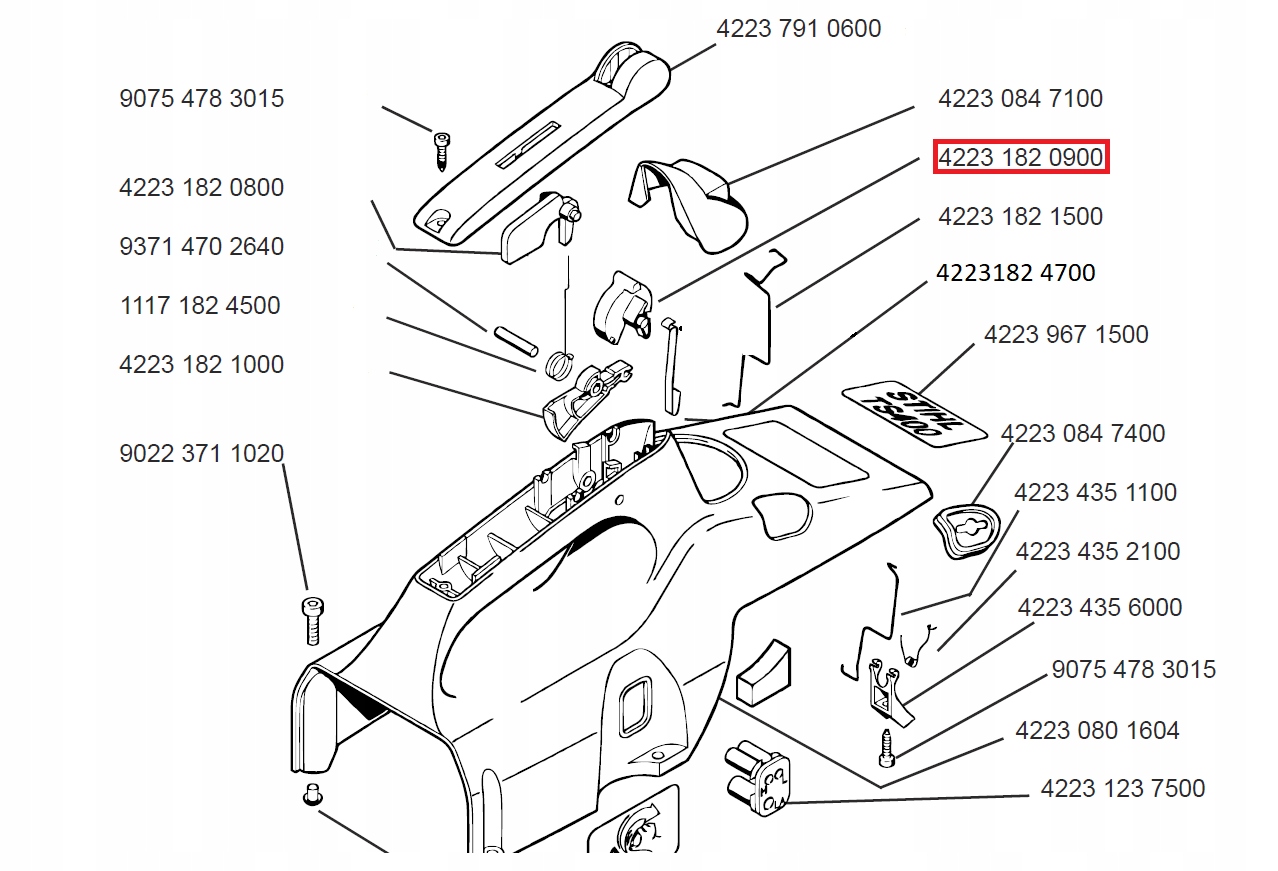 4223 791 0600

9075 478 3015

4223 084 7100

4223 182 0900

4223 182 0800

4223 182 1500

9371 470 2640

4223182 4700

1117 182 4500

4223 967 1500

4223 182 1000

STIHL TS400

4223 084 7400

9022 371 1020

4223 435 1100

4223 435 2100

4223 435 6000

9075 478 3015

4223 080 1604

4223 123 7500