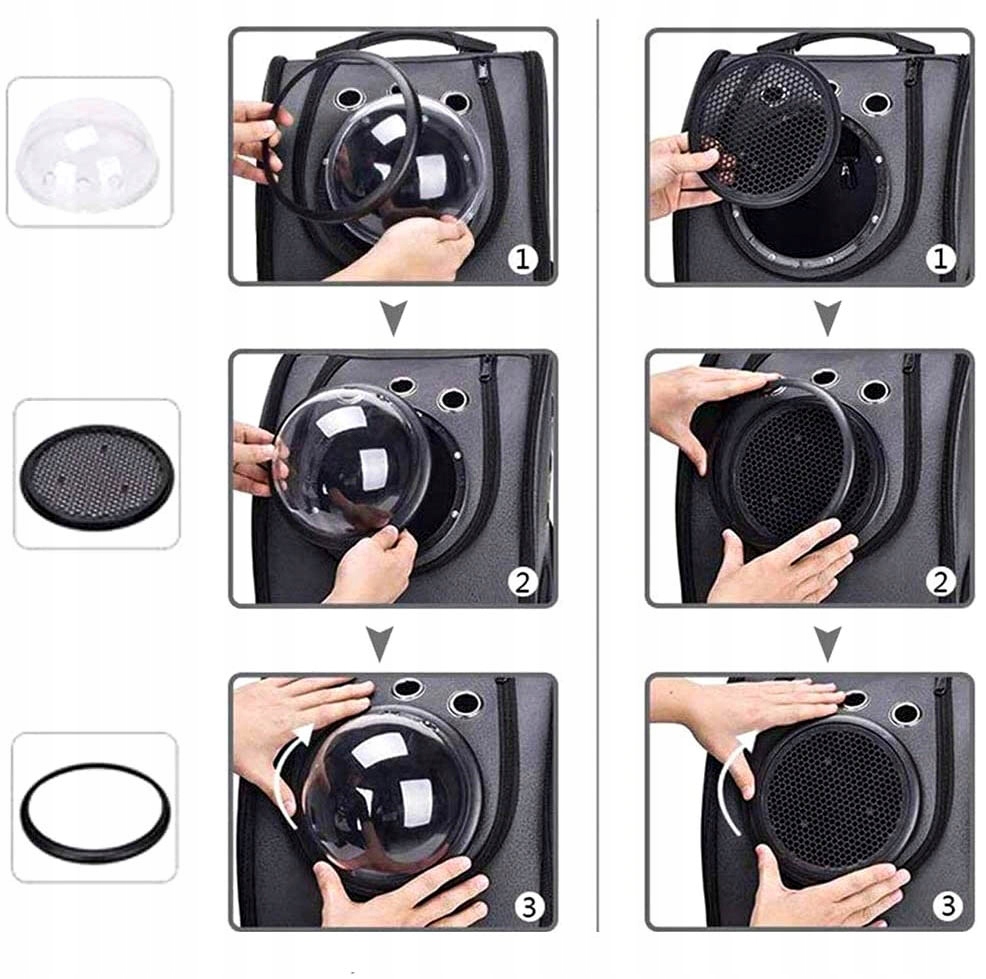 1
2
3
1
2
3