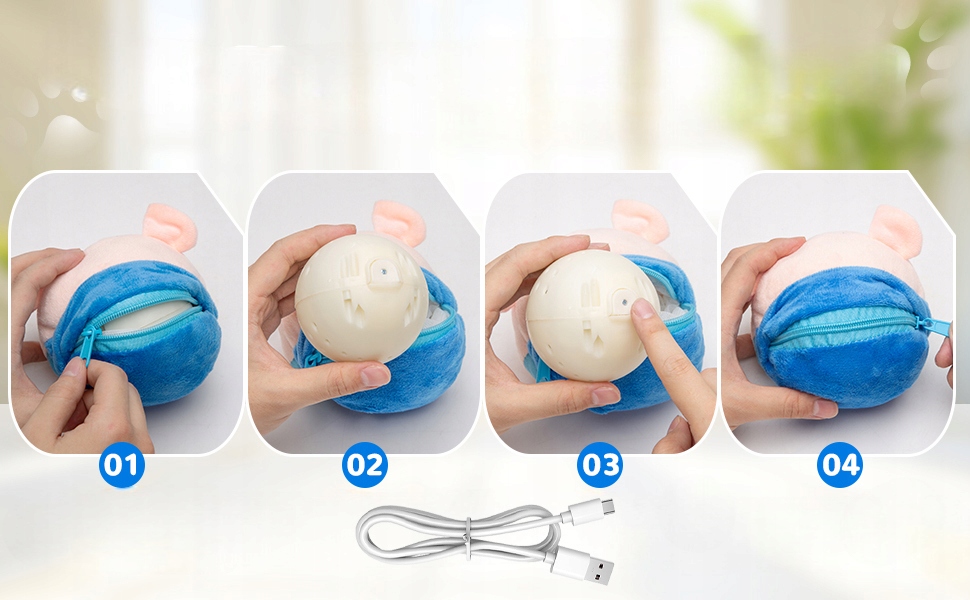 01

02

03

04