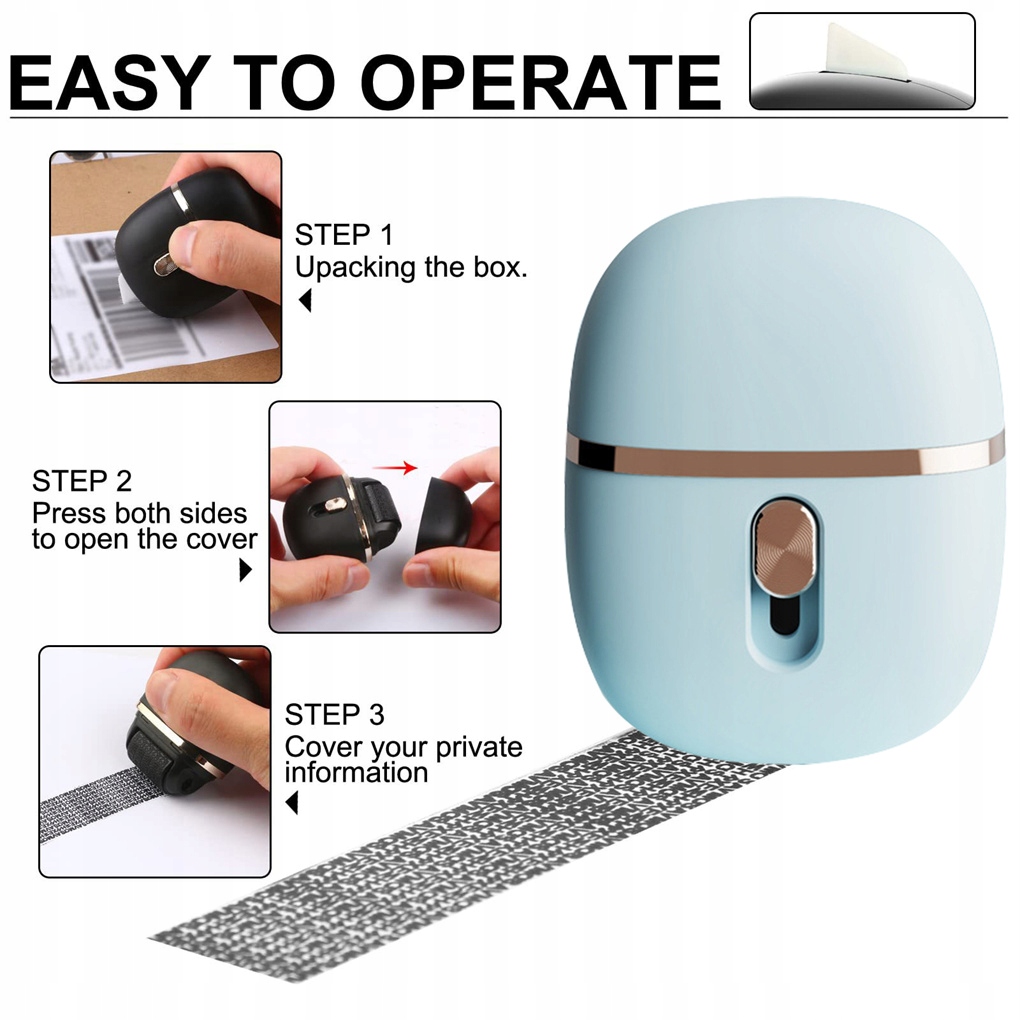 EASY TO OPERATE

STEP 1
Upacking the box.

STEP 2
Press both sides to open the cover

STEP 3
Cover your private information