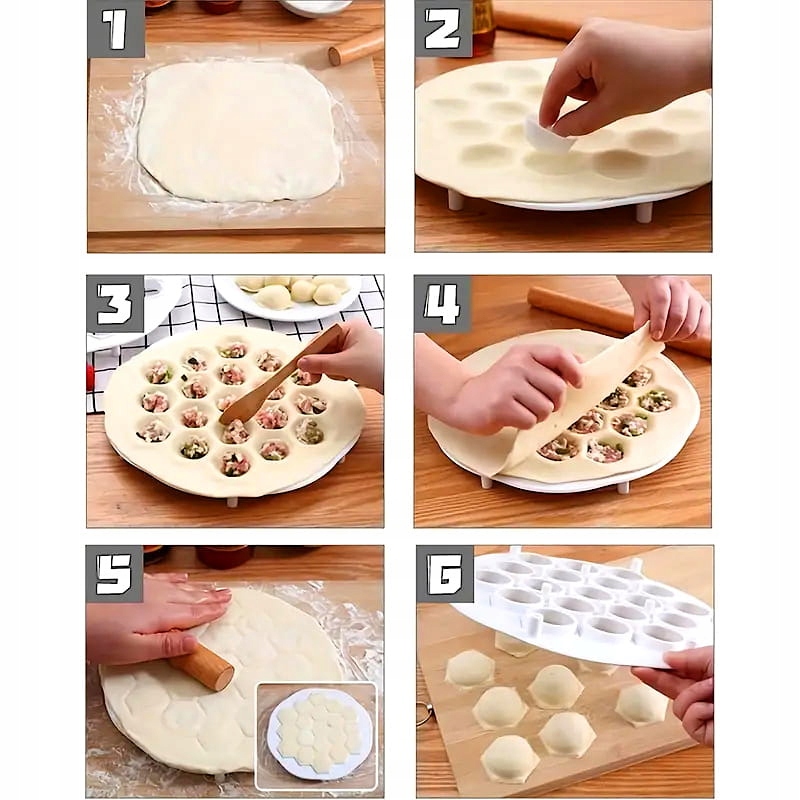 1
2
3
4
5
6