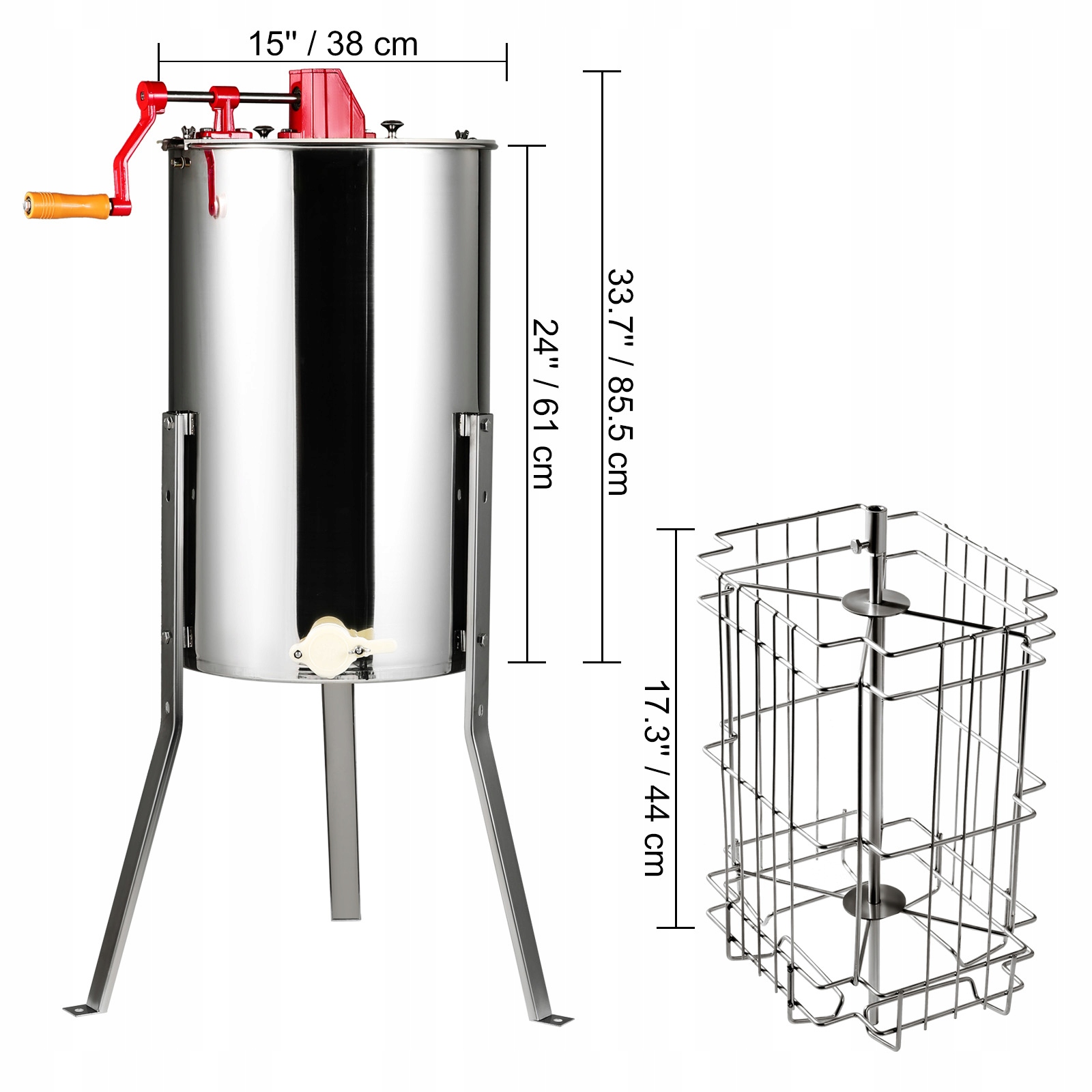 15" / 38 cm

24" / 61 cm

33.7" / 85.5 cm

17.3" / 44 cm