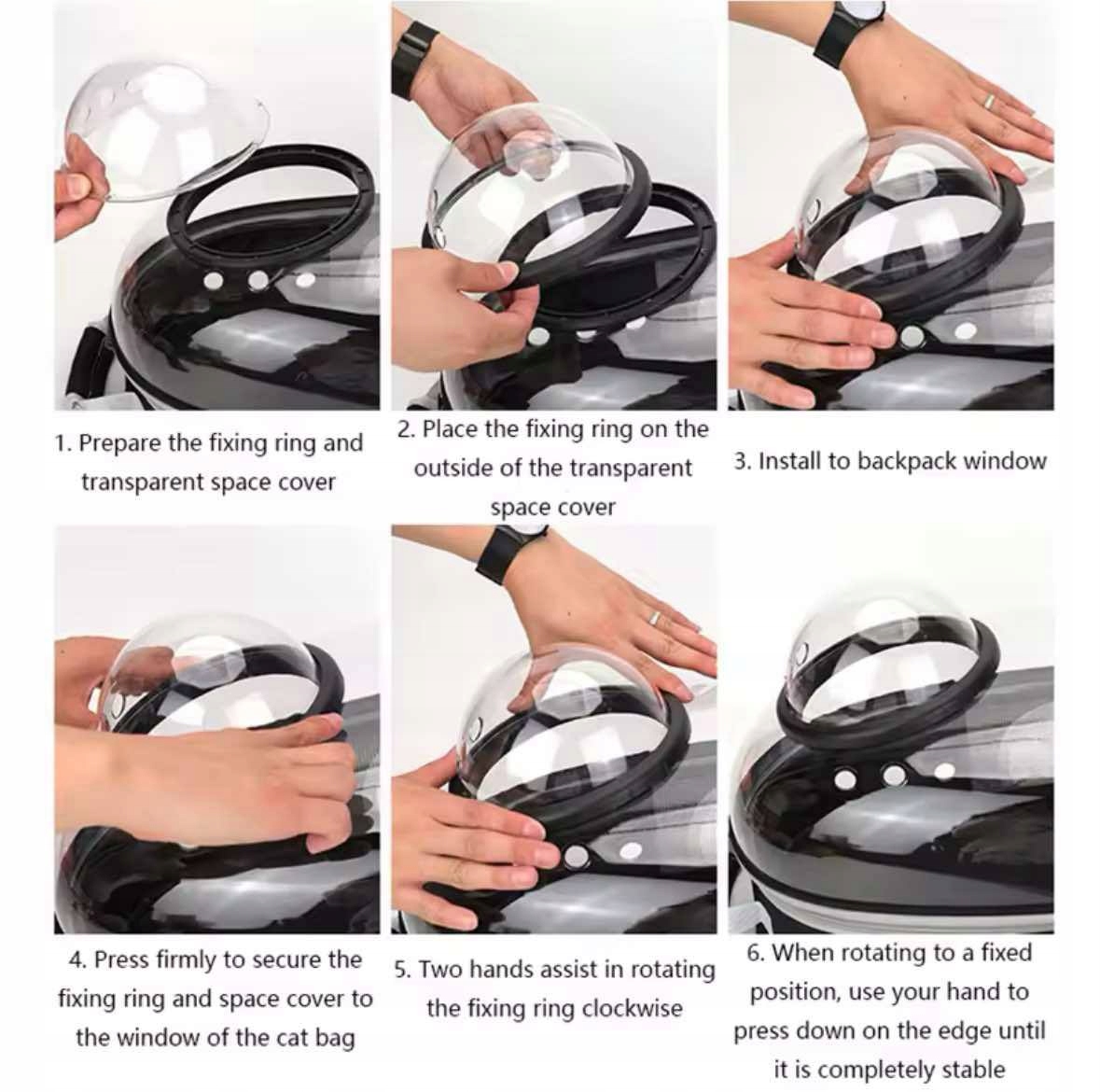 1. Prepare the fixing ring and transparent space cover

2. Place the fixing ring on the outside of the transparent space cover

3. Install to backpack window

4. Press firmly to secure the fixing ring and space cover to the window of the cat bag

5. Two hands assist in rotating the fixing ring clockwise

6. When rotating to a fixed position, use your hand to press down on the edge until it is completely stable