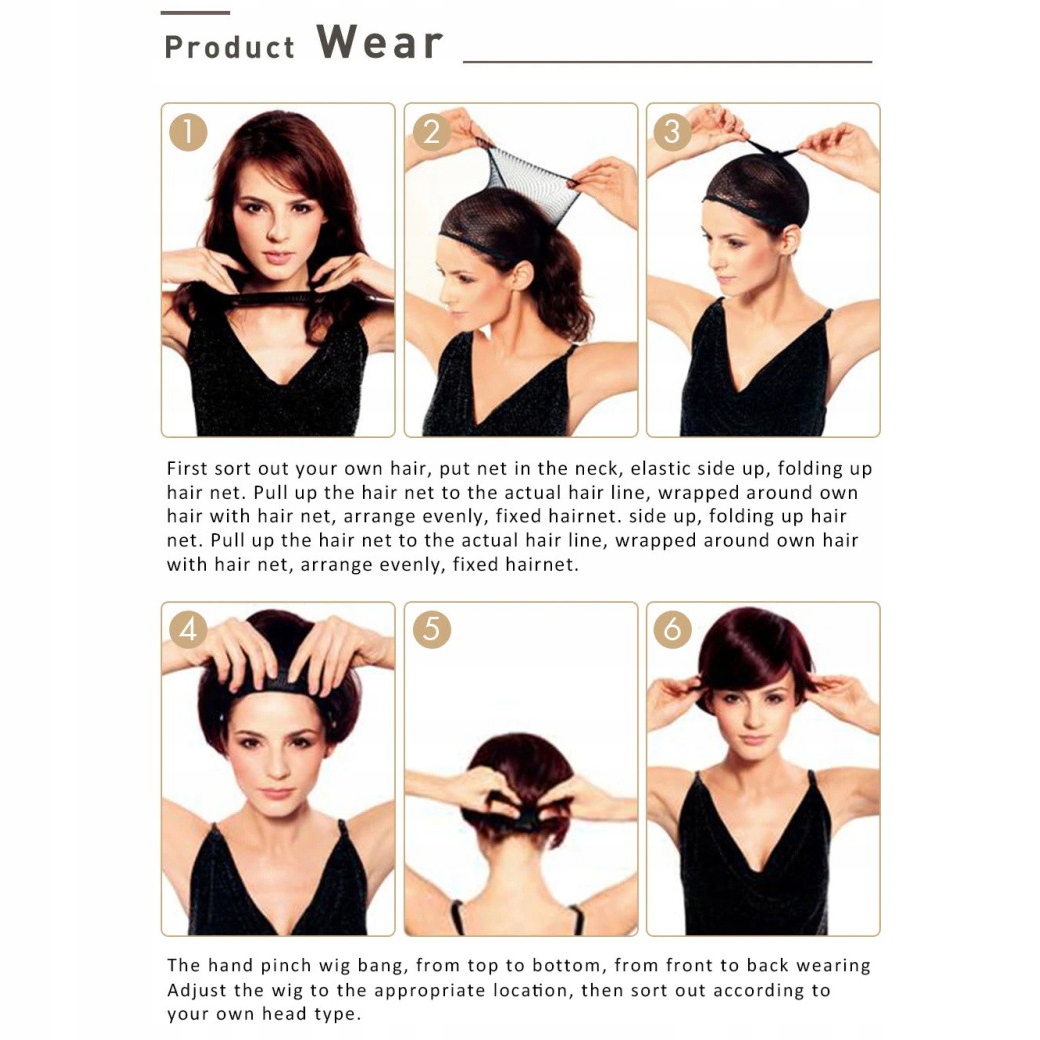 Product Wear

1

2

3

First sort out your own hair, put net in the neck, elastic side up, folding up hair net. Pull up the hair net to the actual hair line, wrapped around own hair with hair net, arrange evenly, fixed hairnet. side up, folding up hair net. Pull up the hair net to the actual hair line, wrapped around own hair with hair net, arrange evenly, fixed hairnet.

4

5

6

The hand pinch wig bang, from top to bottom, from front to back wearing Adjust the wig to the appropriate location, then sort out according to your own head type.