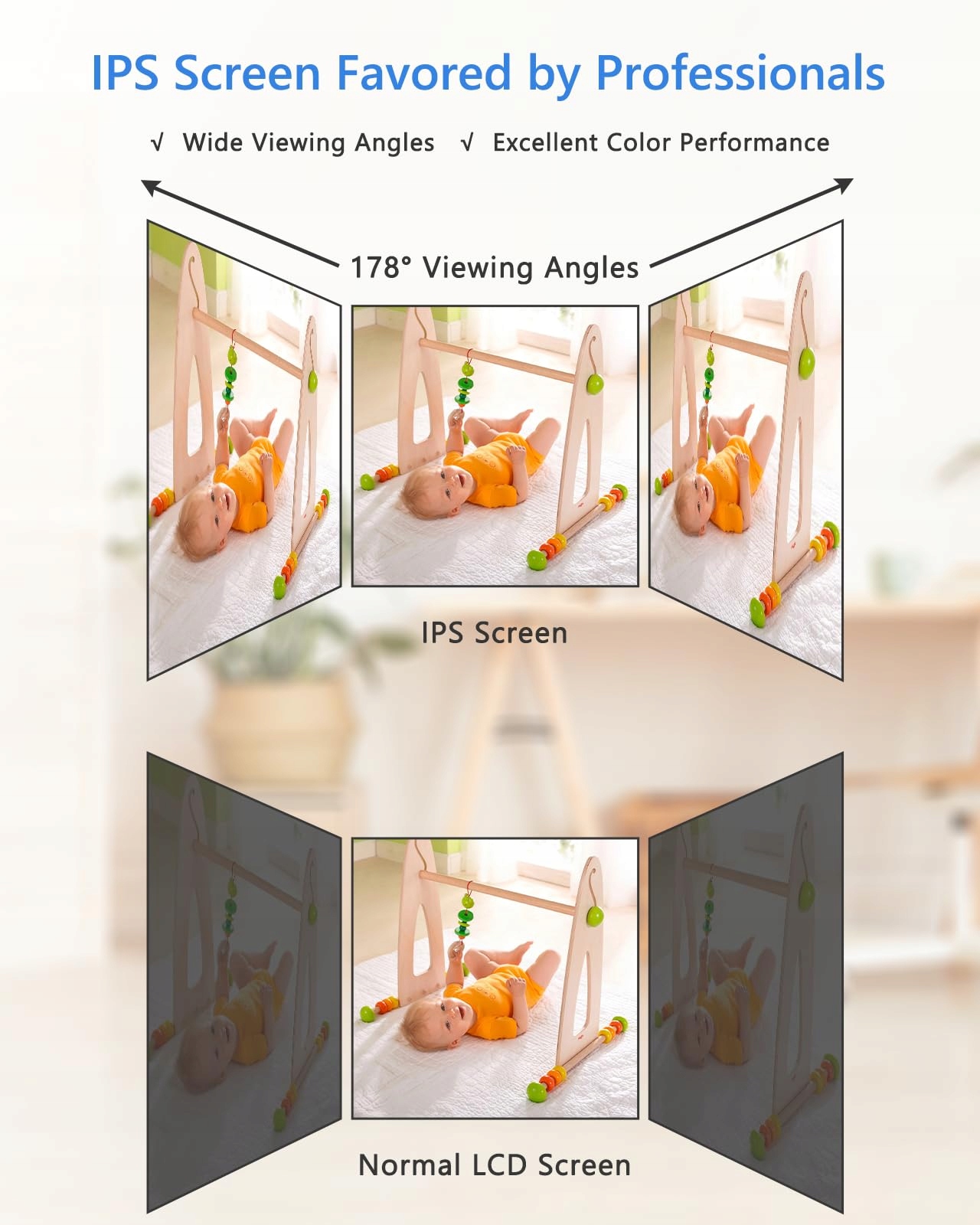 IPS Screen Favored by Professionals

√ Wide Viewing Angles √ Excellent Color Performance

178° Viewing Angles

IPS Screen

Normal LCD Screen