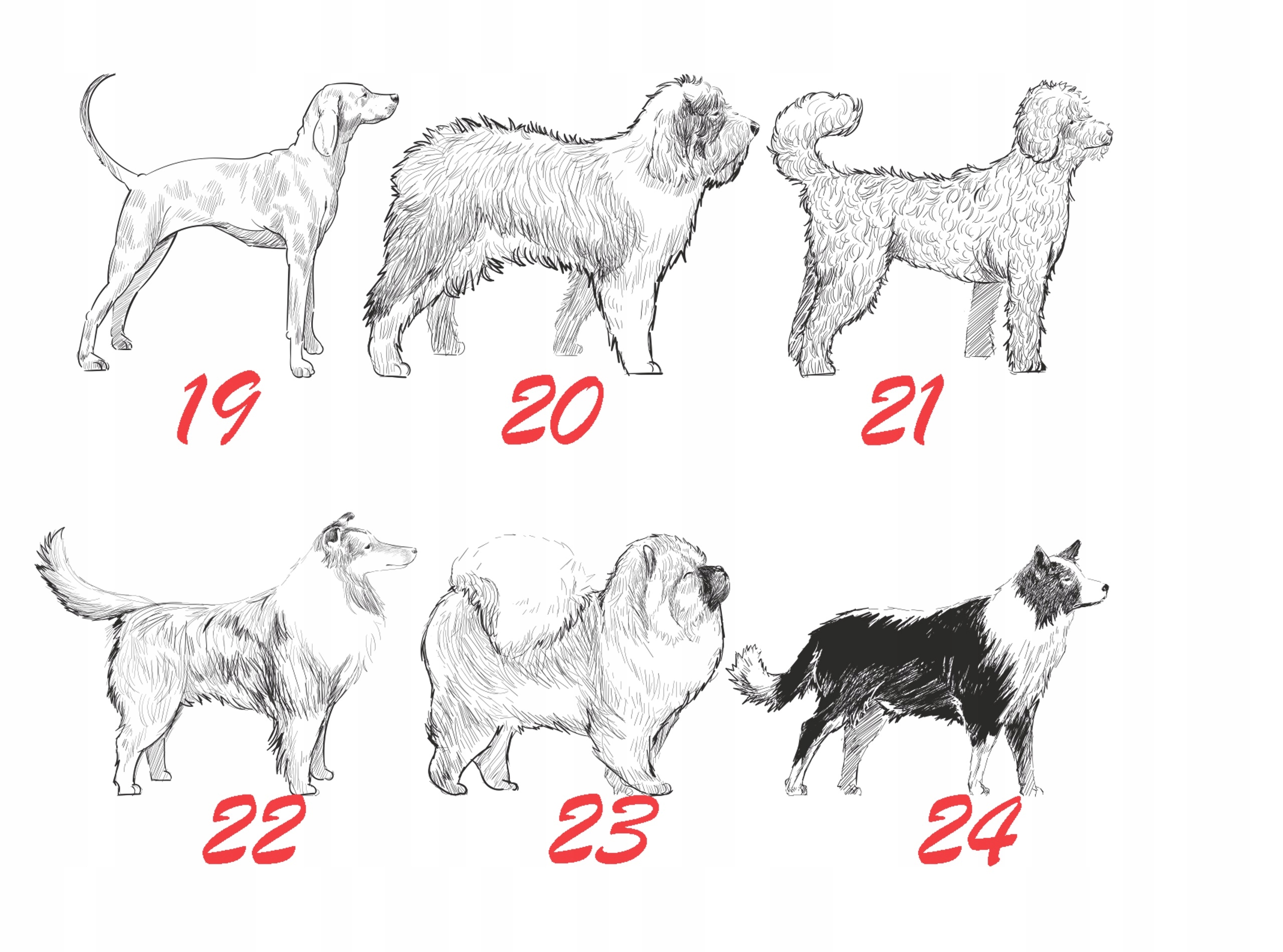 19

20

21

22

23

24