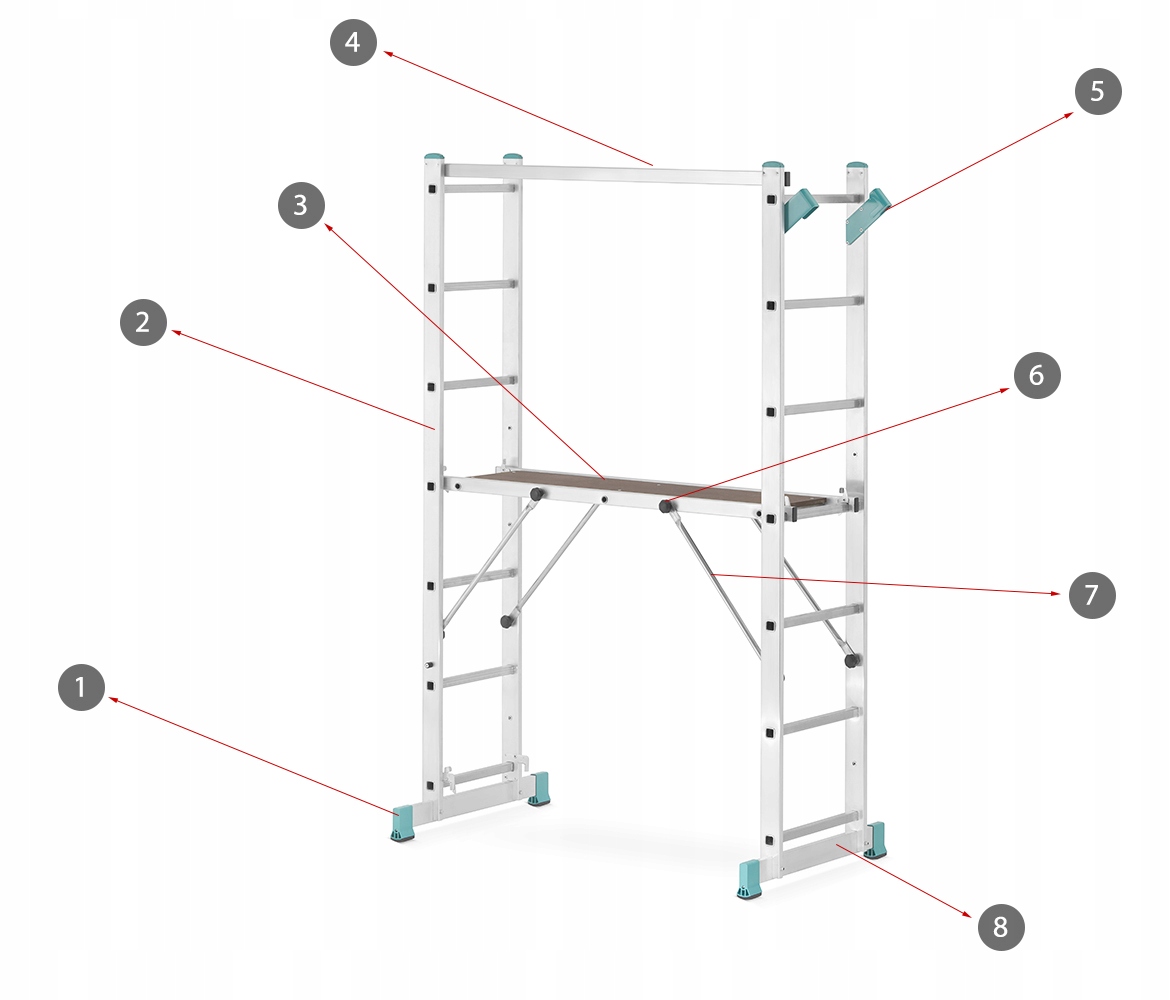 4
5
3
2
6
7
1
8