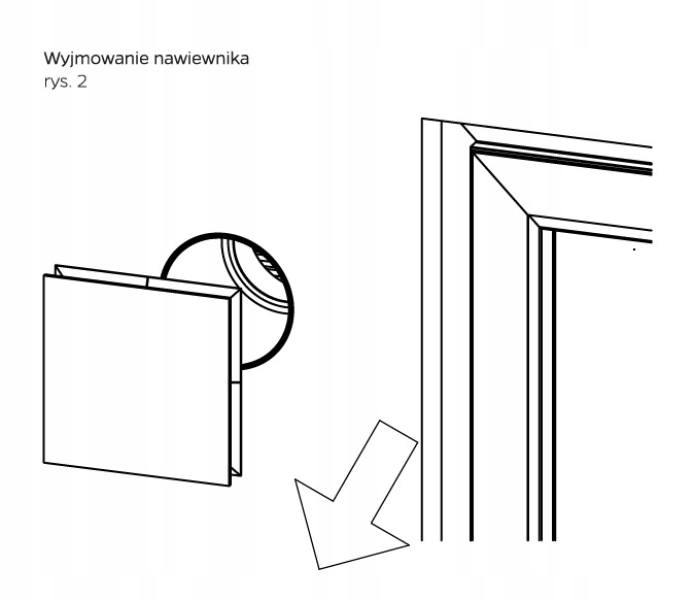 Wyjmowanie nawiewnika
rys. 2