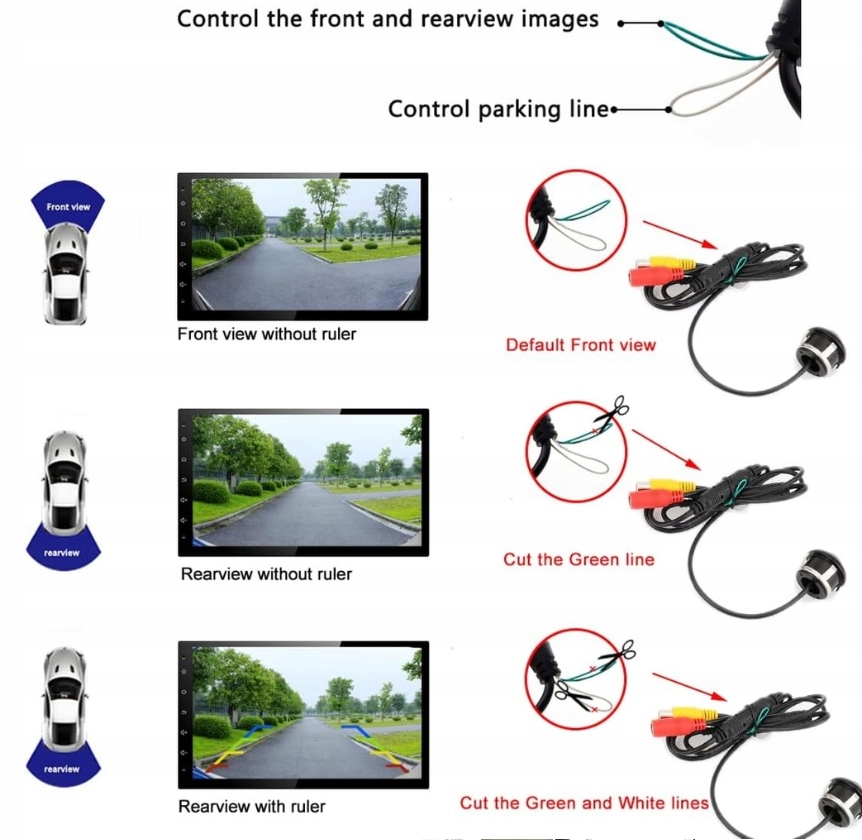 Control the front and rearview images

Control parking line

Front view

Front view without ruler

Default Front view

rearview

Rearview without ruler

Cut the Green line

rearview

Rearview with ruler

Cut the Green and White lines