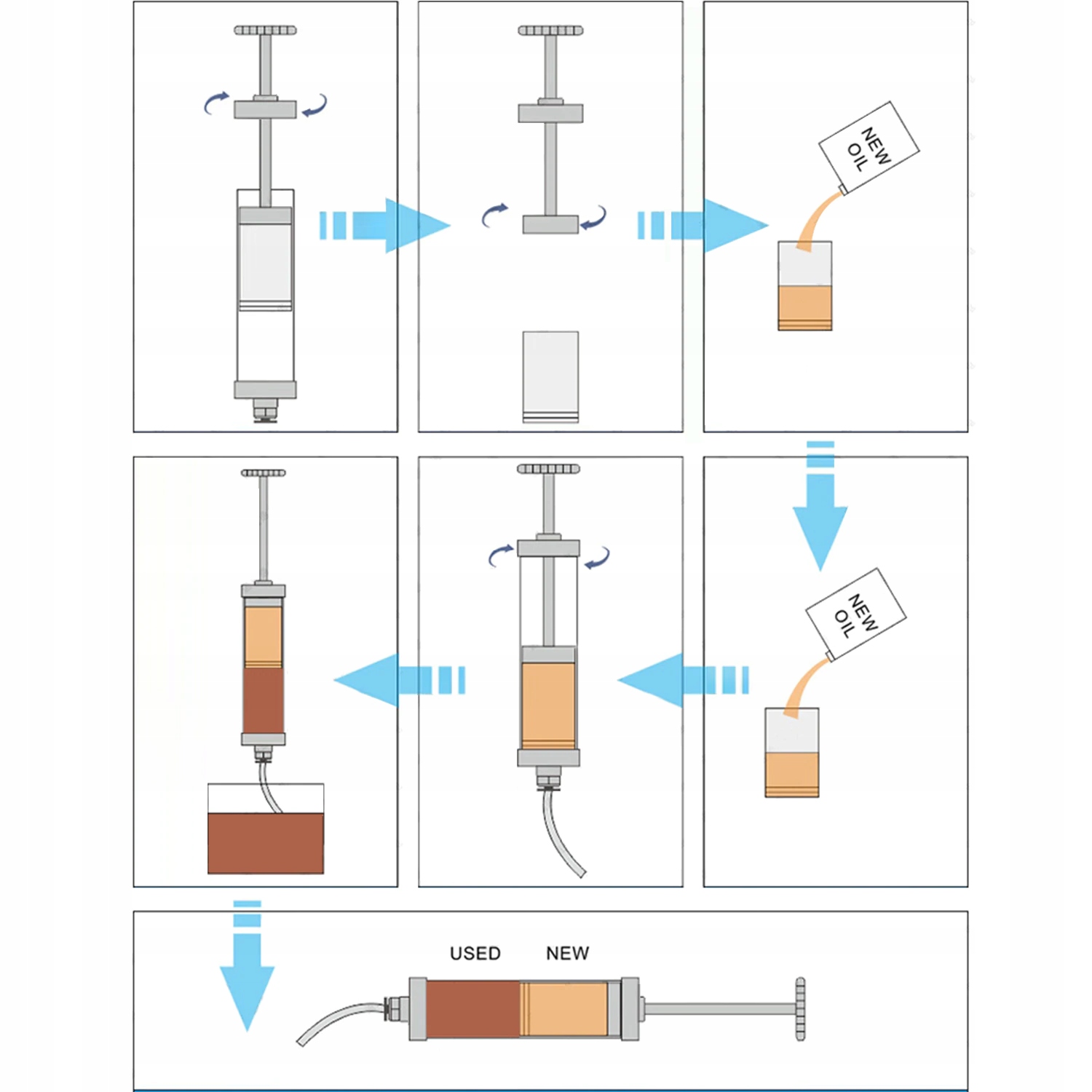 NEW OIL

NEW OIL

USED NEW