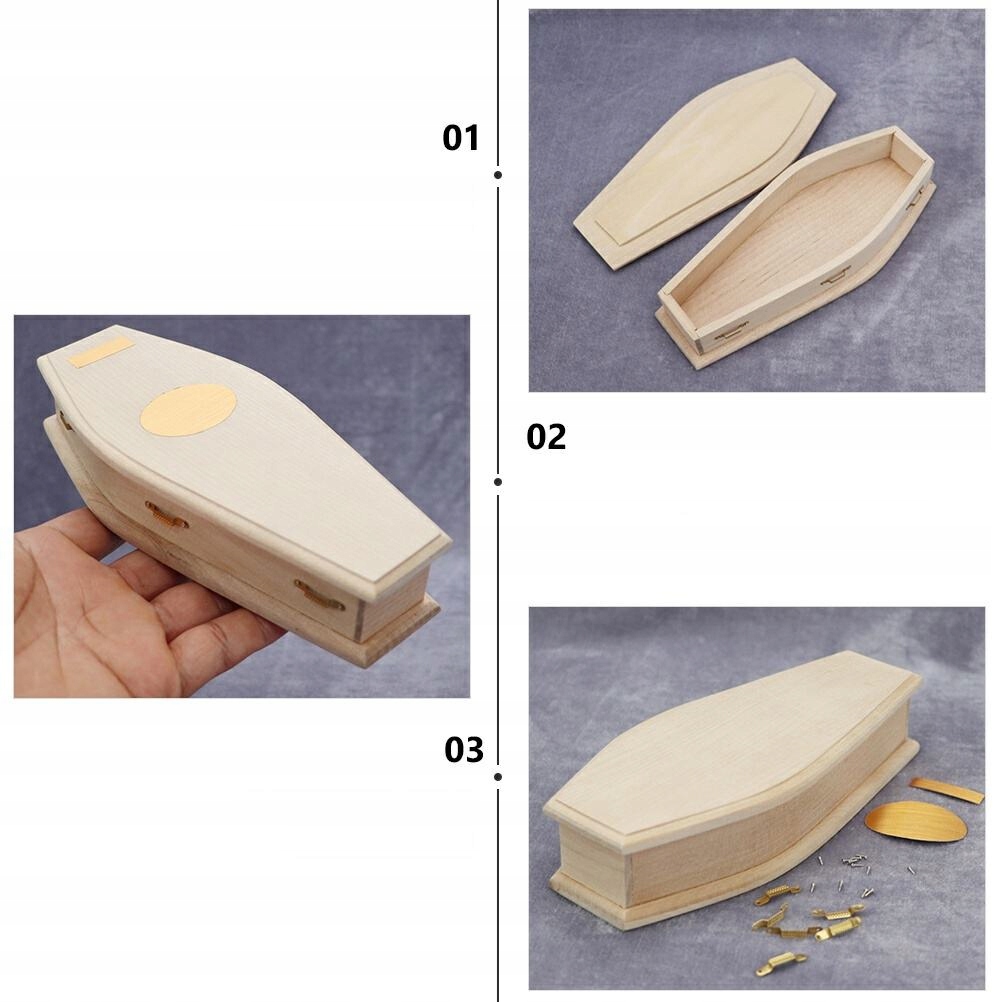 01

02

03