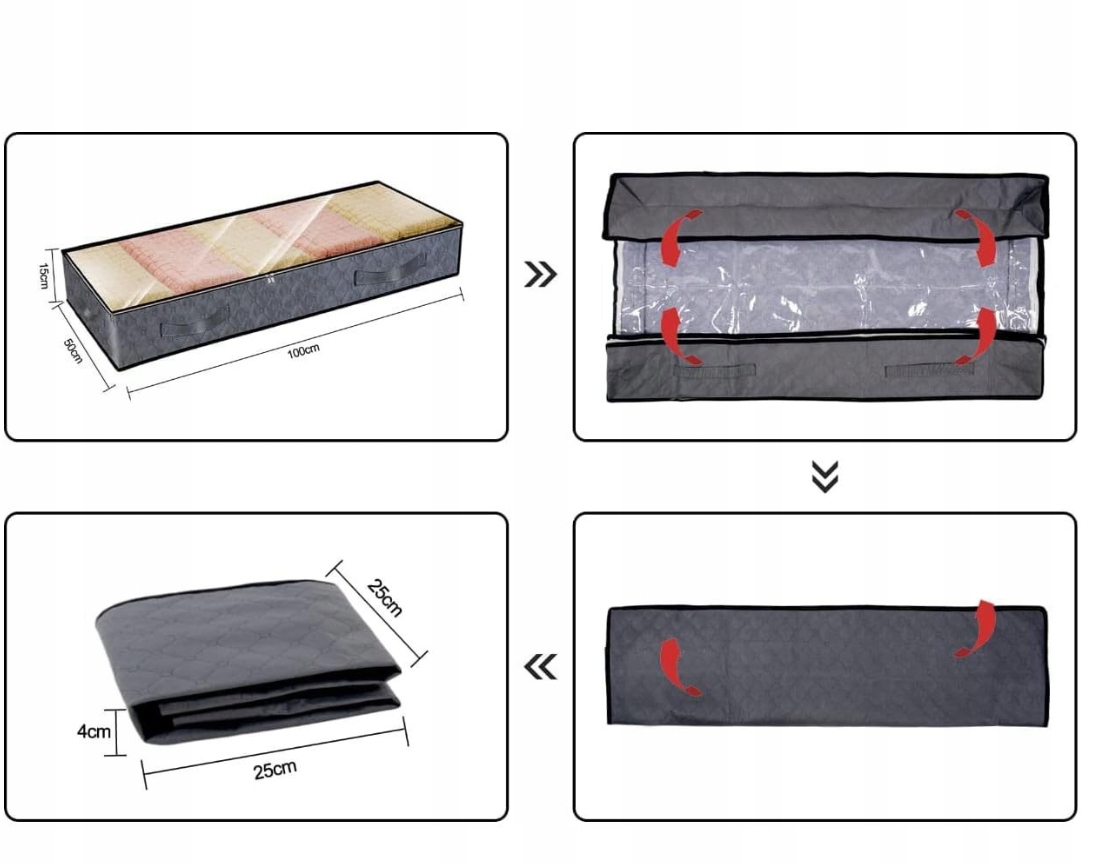 15cm
50cm
100cm

25cm
4cm
25cm