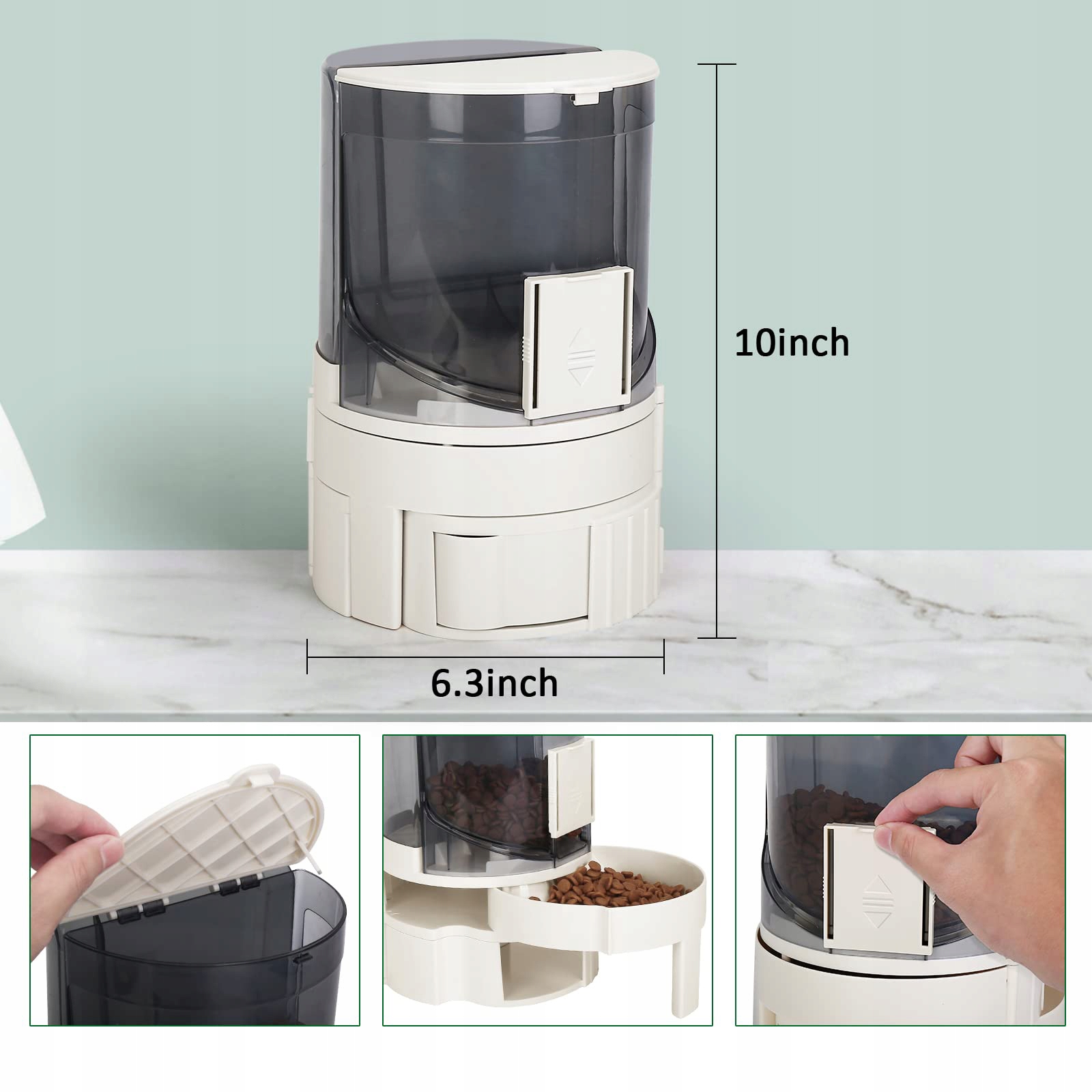 10inch

6.3inch