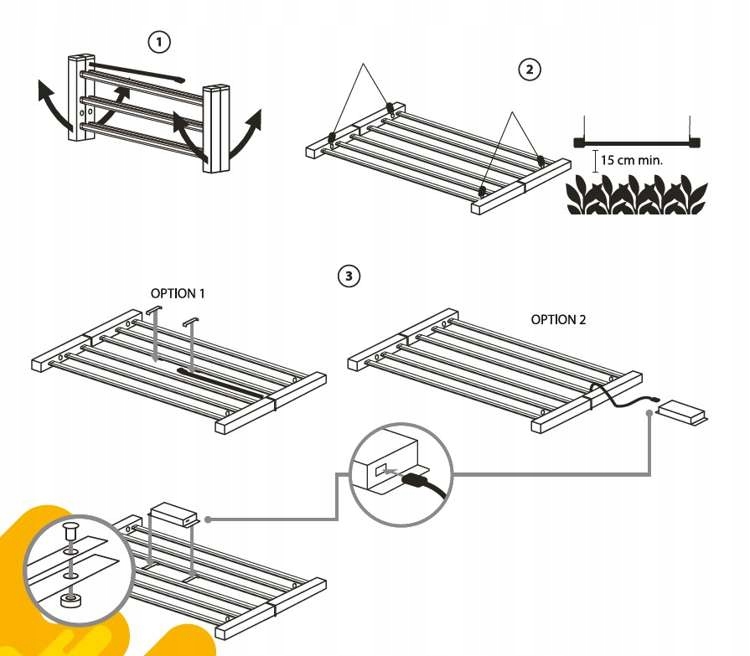 1

2

15 cm min.

3

OPTION 1

OPTION 2