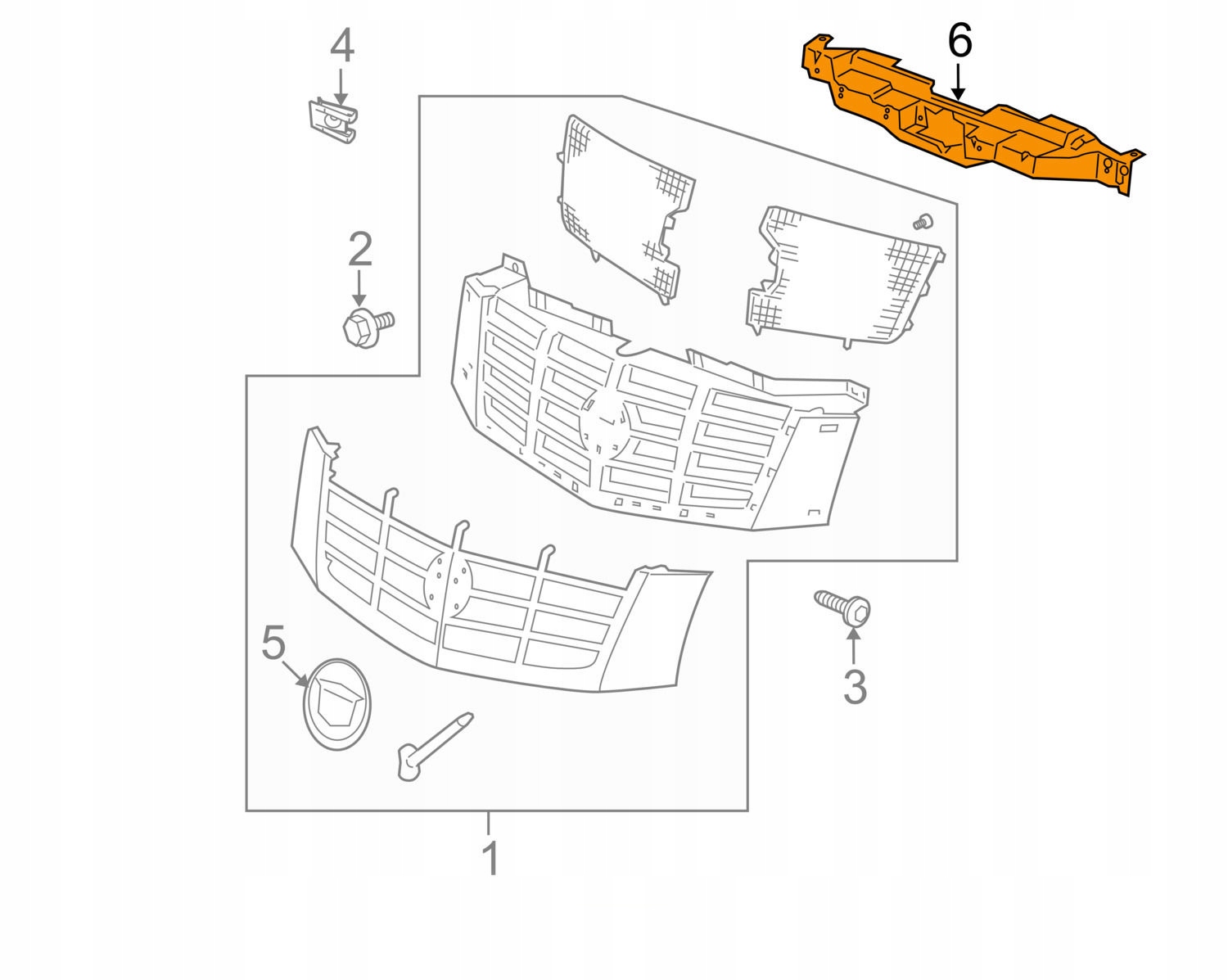 4

6

2

5

3

1