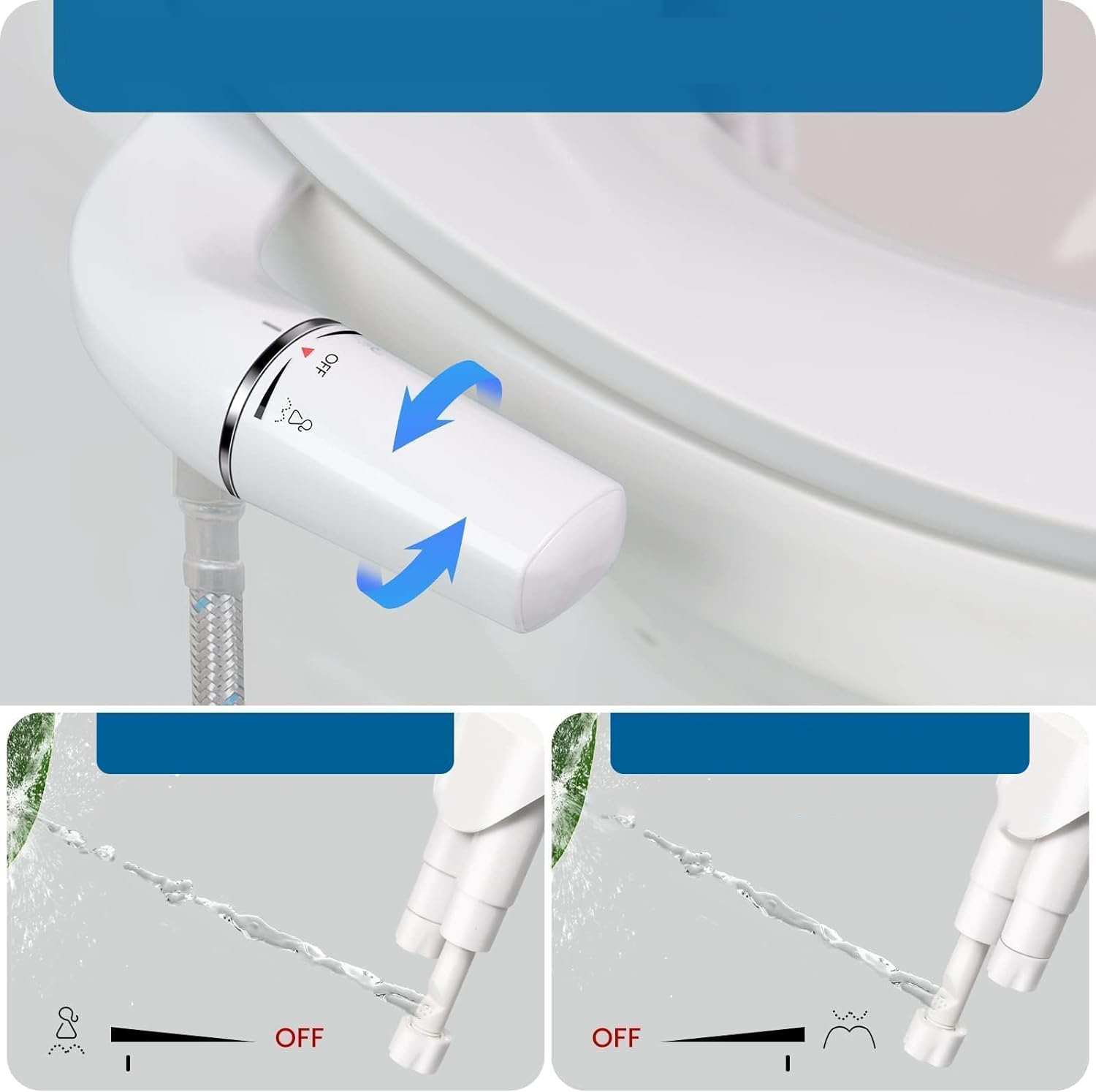 OFF

OFF

OFF