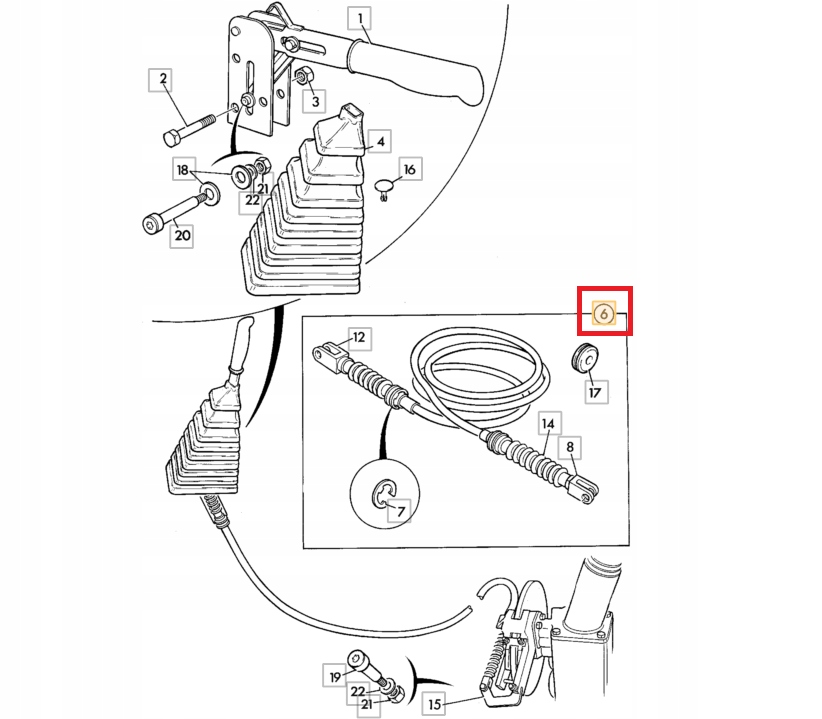 1
2
3
4
16
18
21
22
20
6
12
17
14
8
7
19
22
21
15