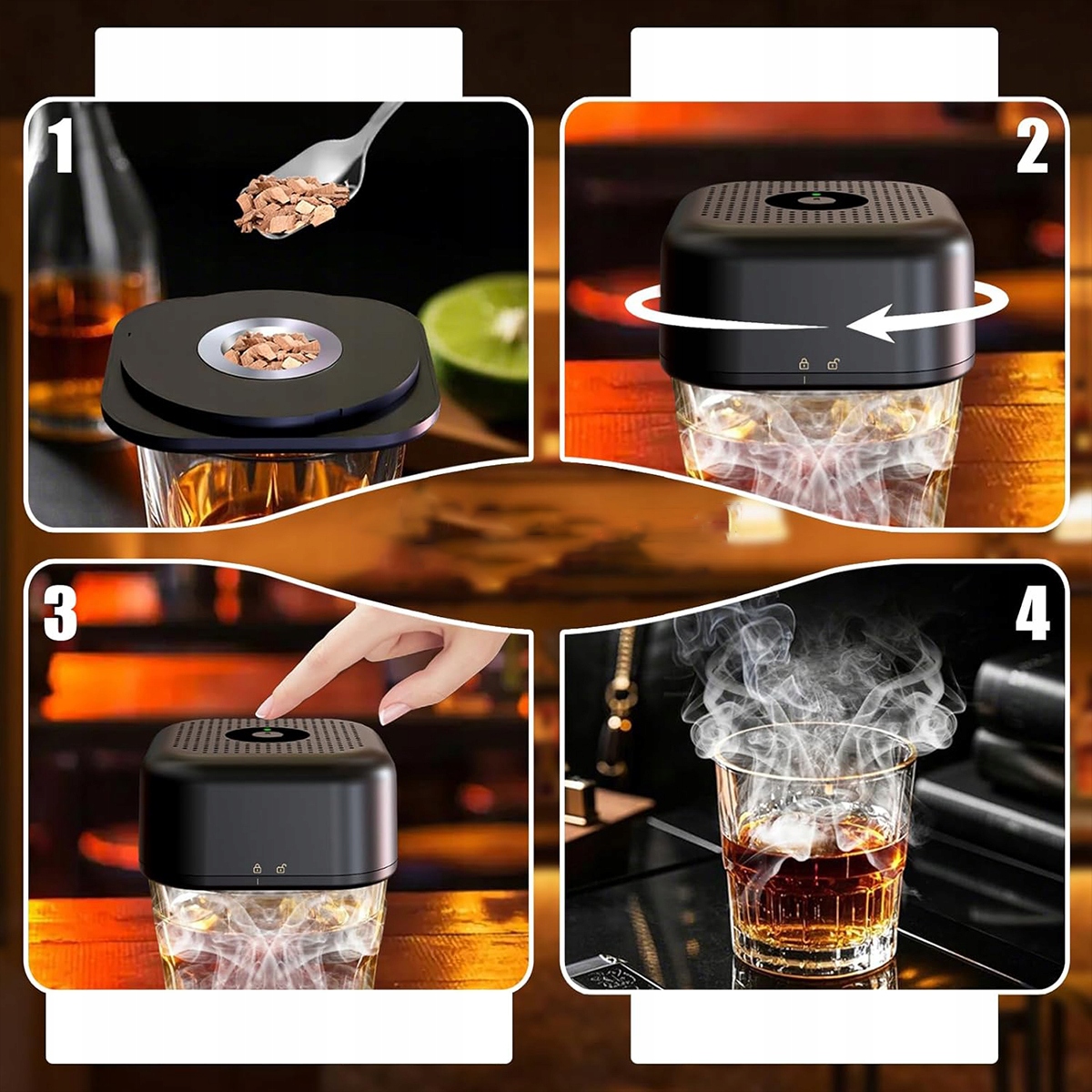 1

2

3

4