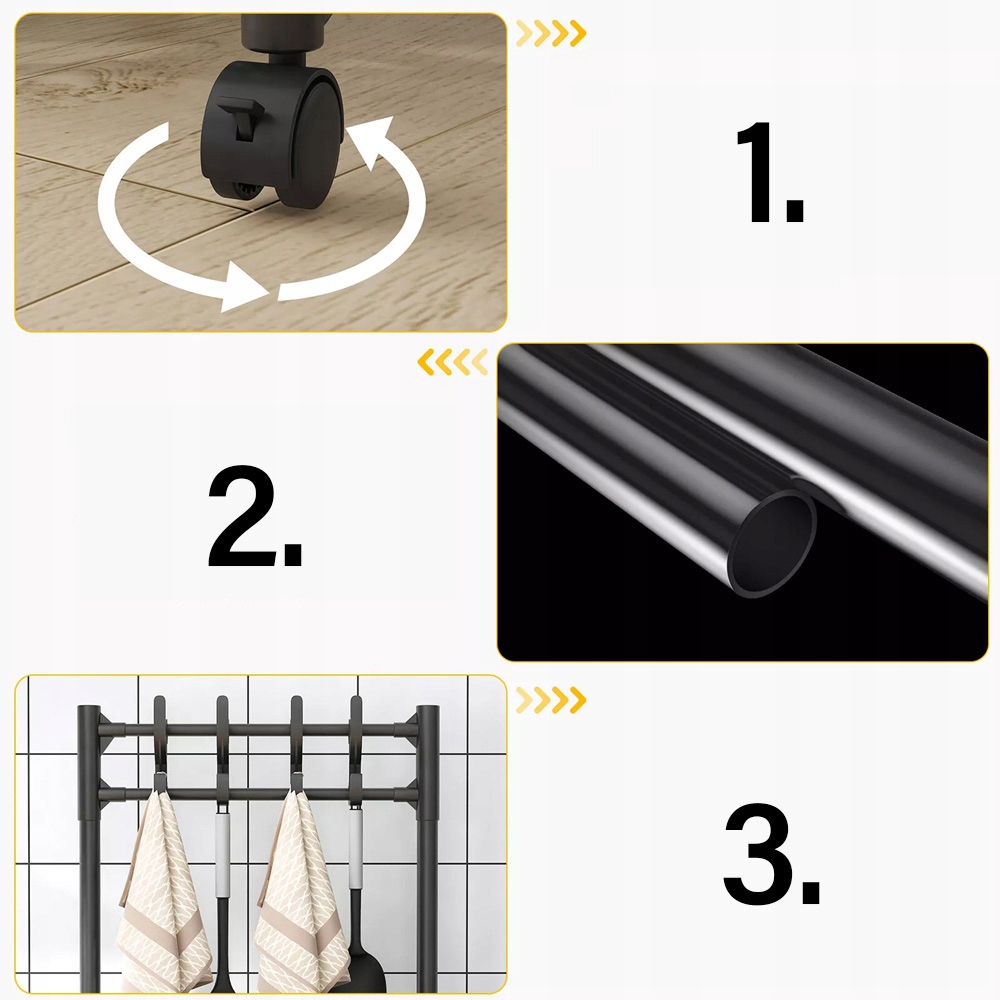 1.

2.

3.