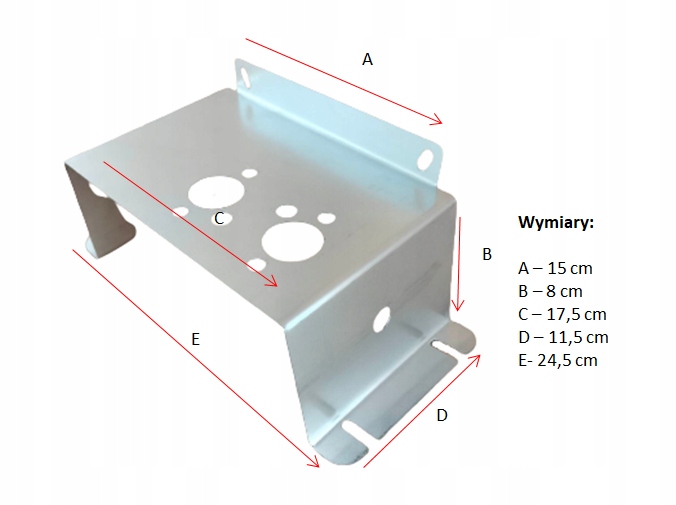 A

C

B

E

D

Wymiary:

A – 15 cm
B – 8 cm
C – 17,5 cm
D – 11,5 cm
E- 24,5 cm