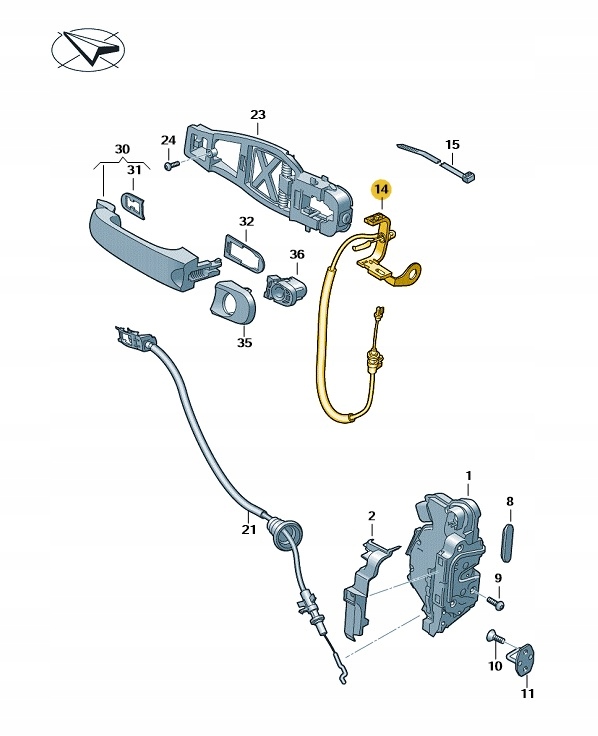 23
24
30
31
15
14
32
36
35
1
8
2
21
9
10
11