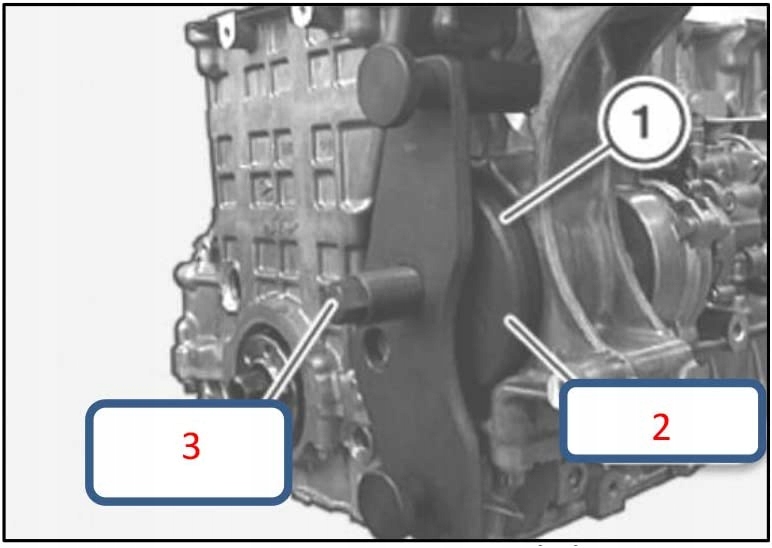 1

3

2