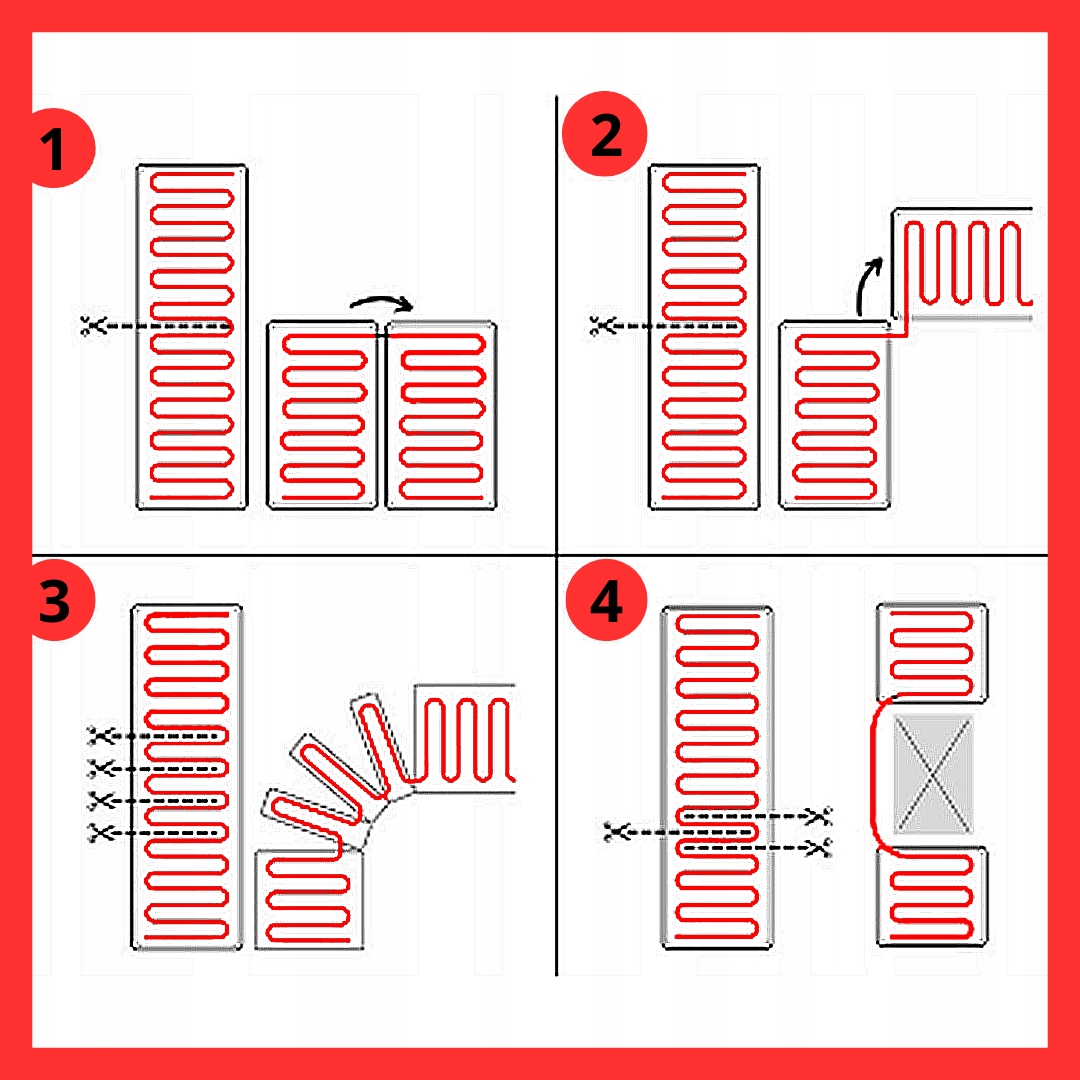 1

2

3

4