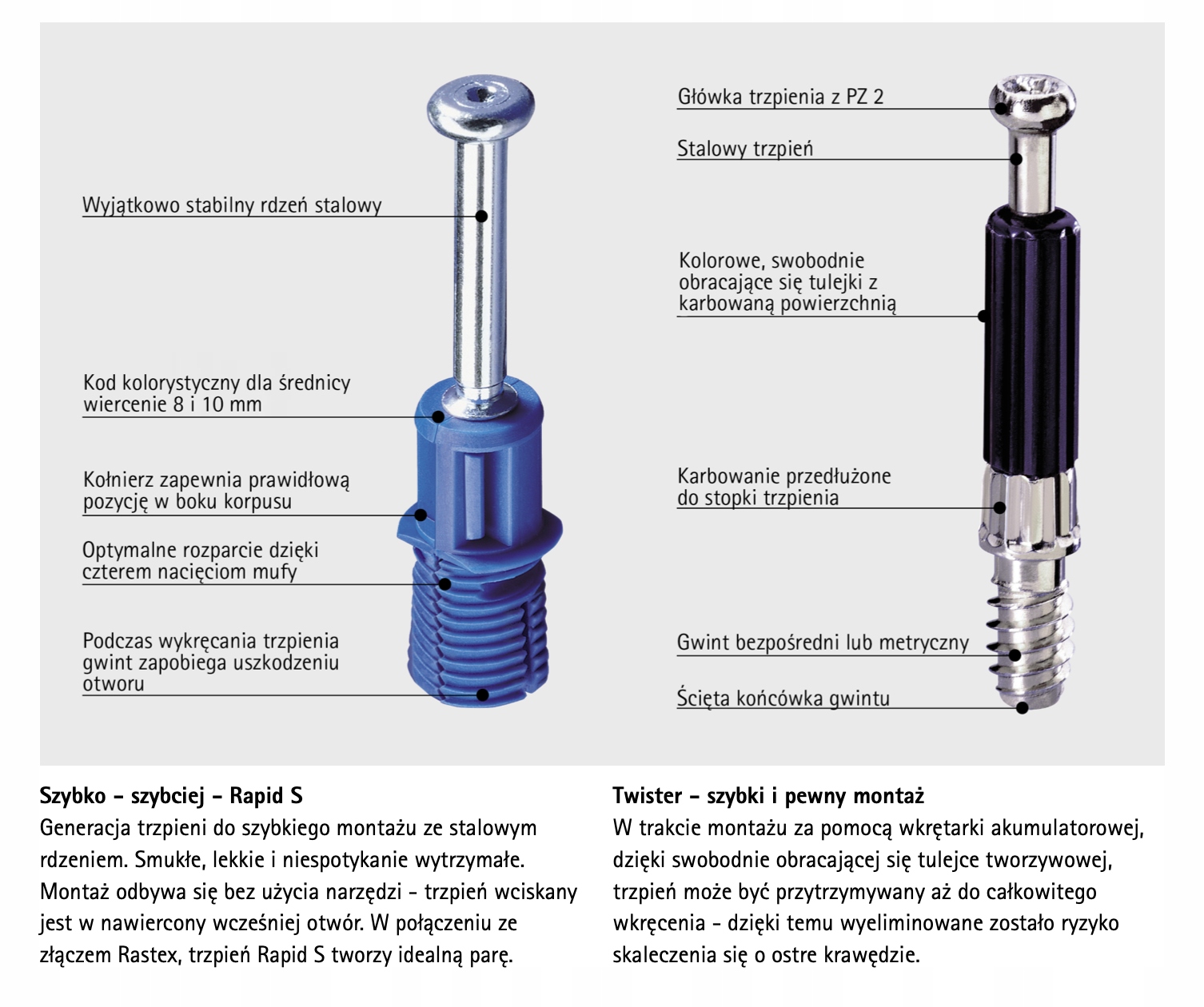 Wyjątkowo stabilny rdzeń stalowy

Kod kolorystyczny dla średnicy wiercenie 8 i 10 mm

Kołnierz zapewnia prawidłową pozycję w boku korpusu

Optymalne rozparcie dzięki czterem nacięciom mufy

Podczas wykręcania trzpienia gwint zapobiega uszkodzeniu otworu

Główka trzpienia z PZ 2

Stalowy trzpień

Kolorowe, swobodnie obracające się tulejki z karbowaną powierzchnią

Karbowanie przedłużone do stopki trzpienia

Gwint bezpośredni lub metryczny

Ścięta końcówka gwintu

Szybko – szybciej – Rapid S
Generacja trzpieni do szybkiego montażu ze stalowym rdzeniem. Smukłe, lekkie i niespotykanie wytrzymałe. Montaż odbywa się bez użycia narzędzi - trzpień wciskany jest w nawiercony wcześniej otwór. W połączeniu ze złączem Rastex, trzpień Rapid S tworzy idealną parę.

Twister – szybki i pewny montaż
W trakcie montażu za pomocą wkrętarki akumulatorowej, dzięki swobodnie obracającej się tulejce tworzywowej, trzpień może być przytrzymywany aż do całkowitego wkręcenia - dzięki temu wyeliminowane zostało ryzyko skaleczenia się o ostre krawędzie.