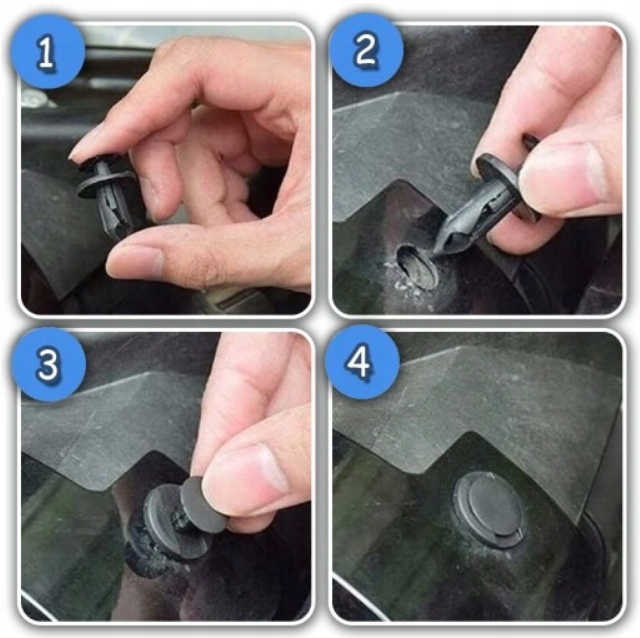 1

2

3

4