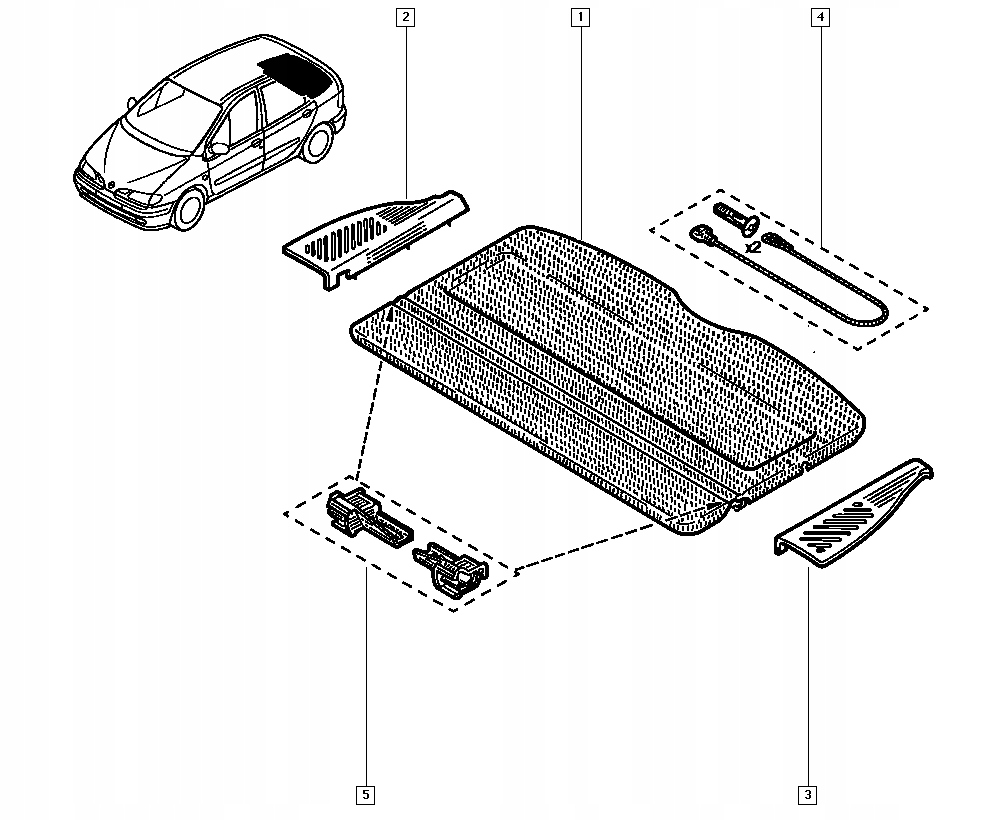 2
1
4
x2
5
3