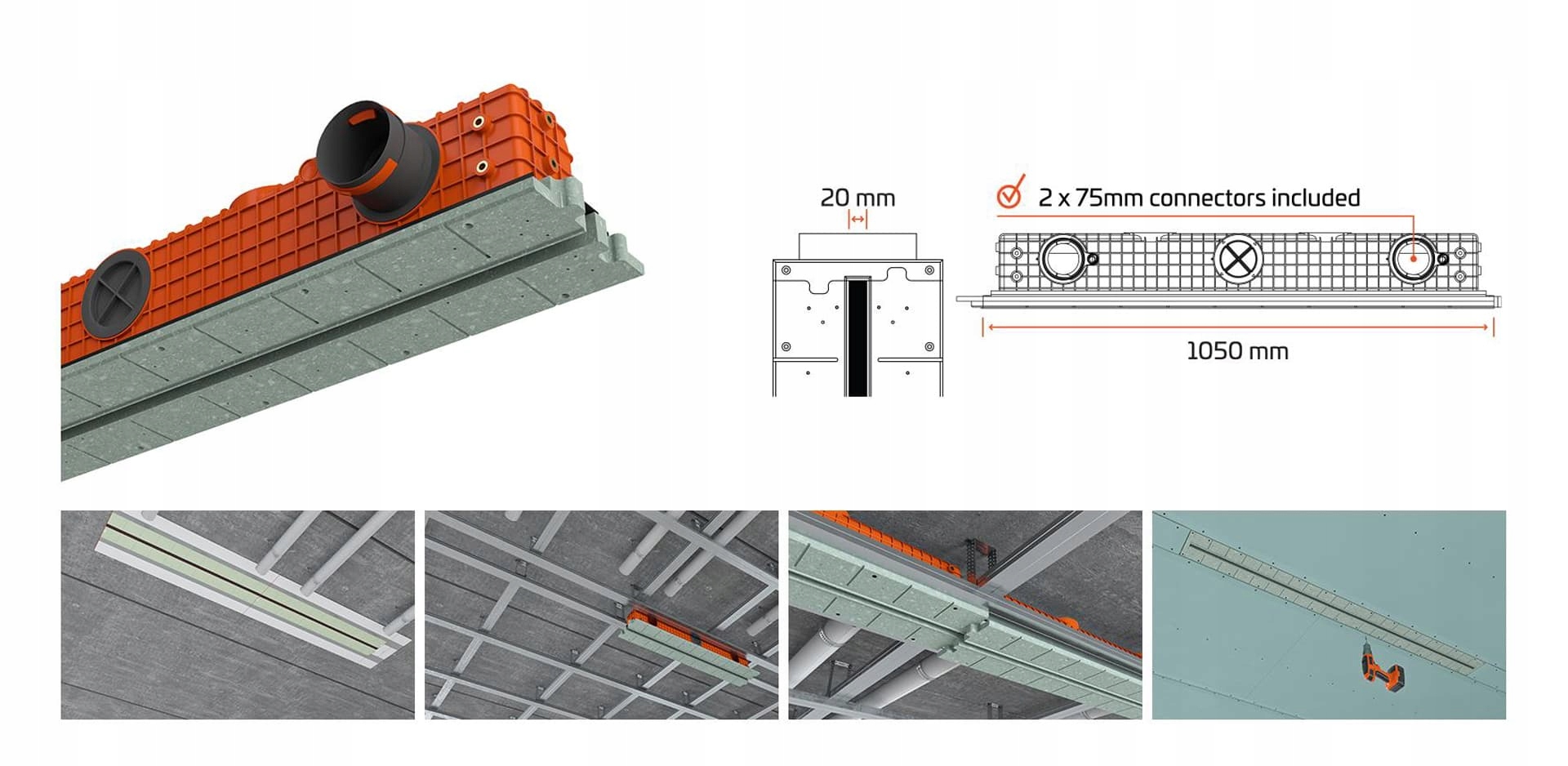 20 mm

2 x 75mm connectors included

1050 mm