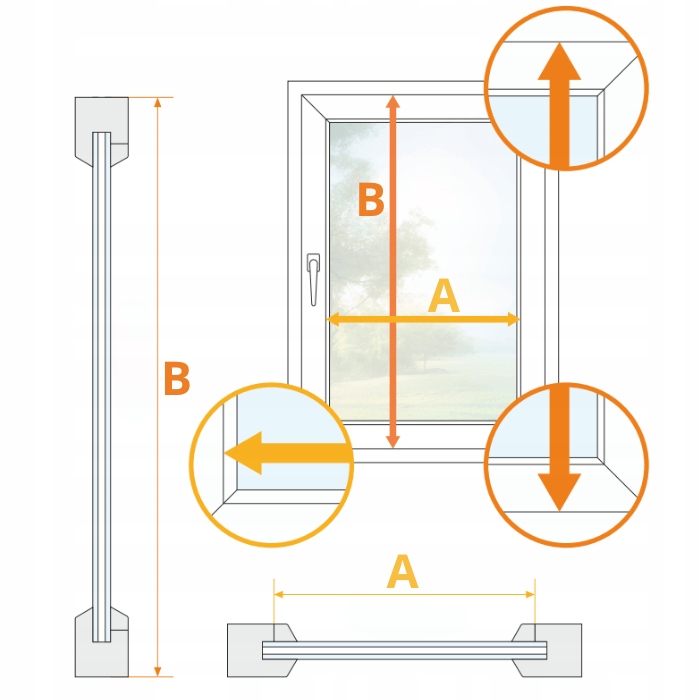 B

B

A

A