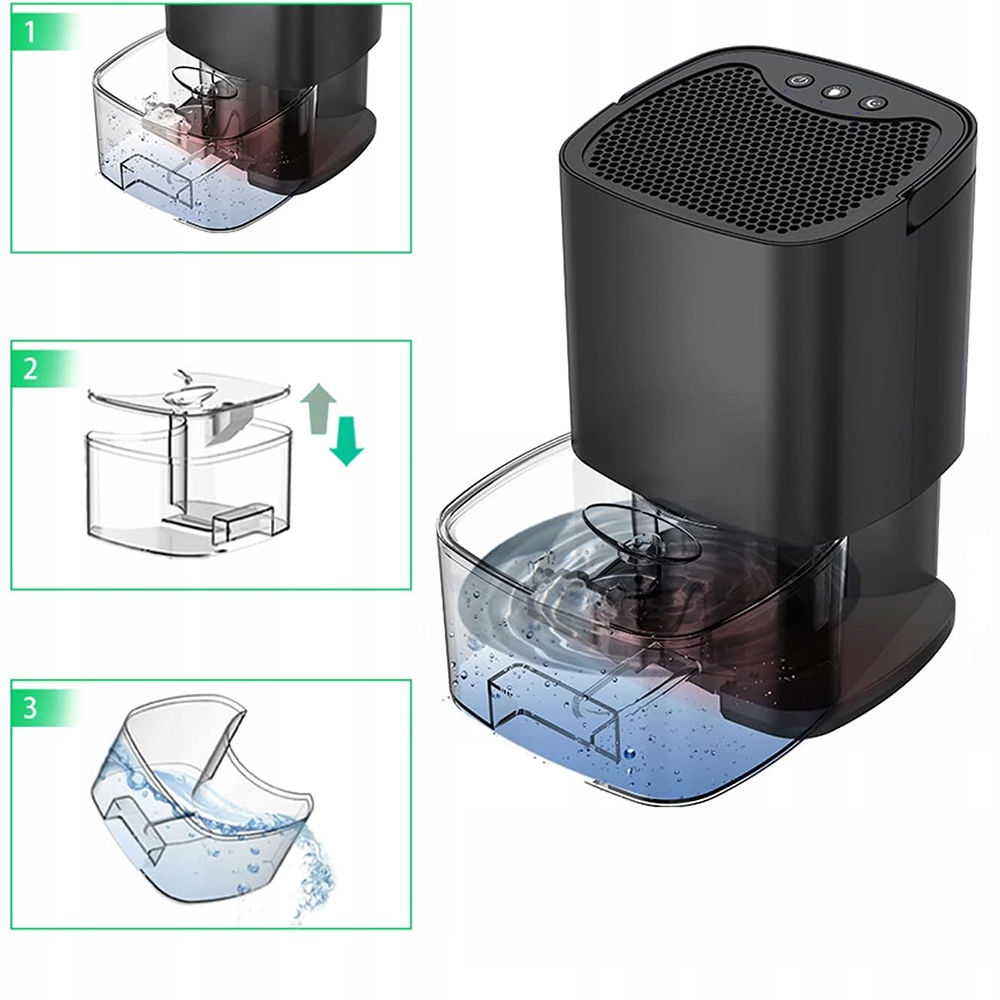 1

2

3